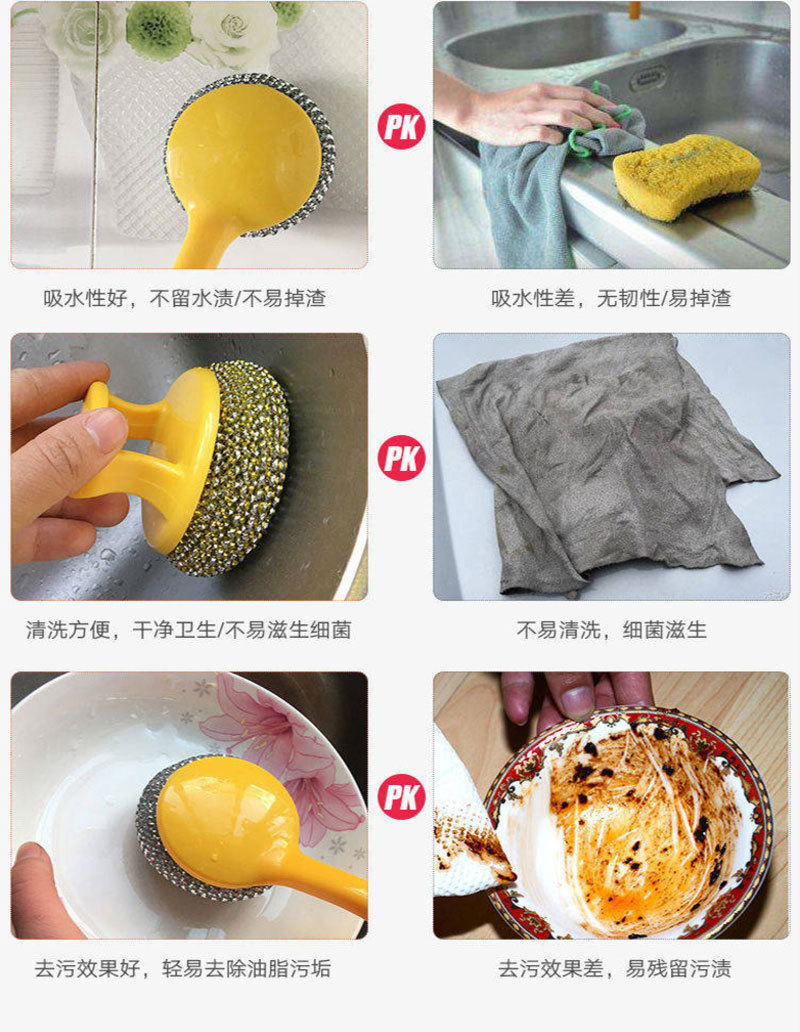 PK

吸水性好，不留水渍/不易掉渣

吸水性差，无韧性/易掉渣

PK

清洗方便，干净卫生/不易滋生细菌

不易清洗，细菌滋生

PK

去污效果好，轻易去除油脂污垢

去污效果差，易残留污渍