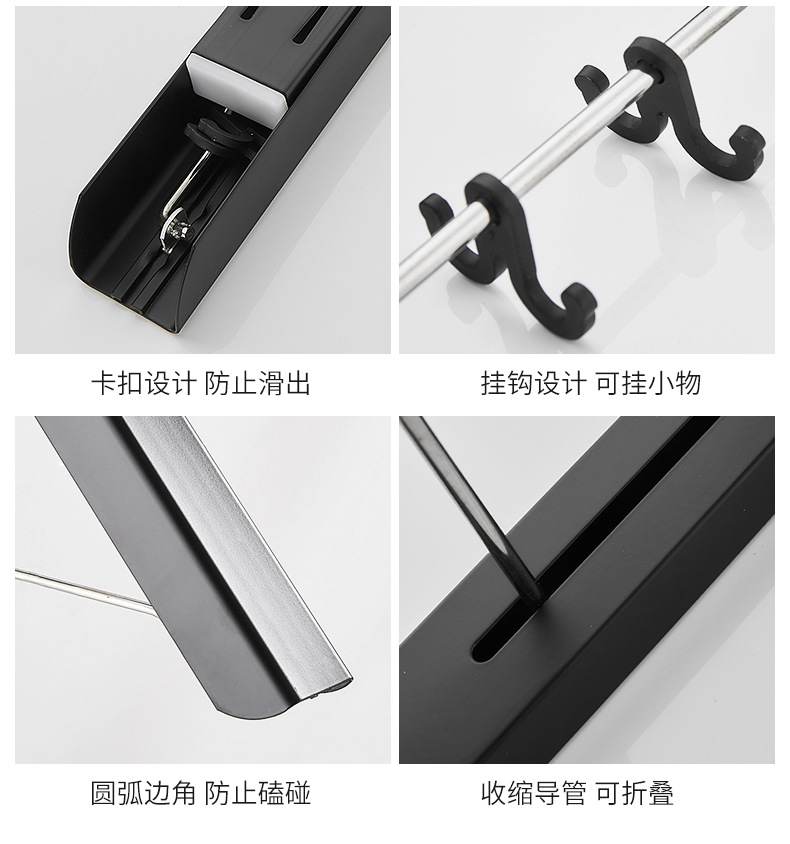 卡扣设计 防止滑出

挂钩设计 可挂小物

圆弧边角 防止磕碰

收缩导管 可折叠