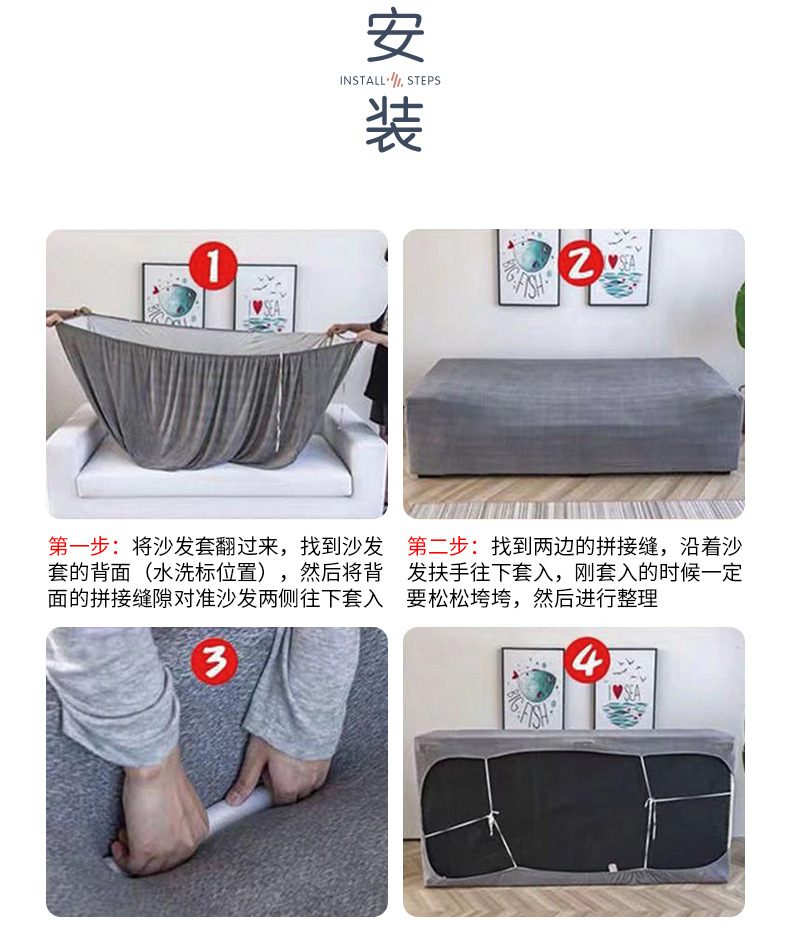 安
INSTALL STEPS
装

1

BIG FISH

I ♥ SEA

2

BIG FISH

I ♥ SEA

第一步：将沙发套翻过来，找到沙发套的背面（水洗标位置），然后将背面的拼接缝隙对准沙发两侧往下套入

第二步：找到两边的拼接缝，沿着沙发扶手往下套入，刚套入的时候一定要松松垮垮，然后进行整理

3

4

BIG FISH

I ♥ SEA