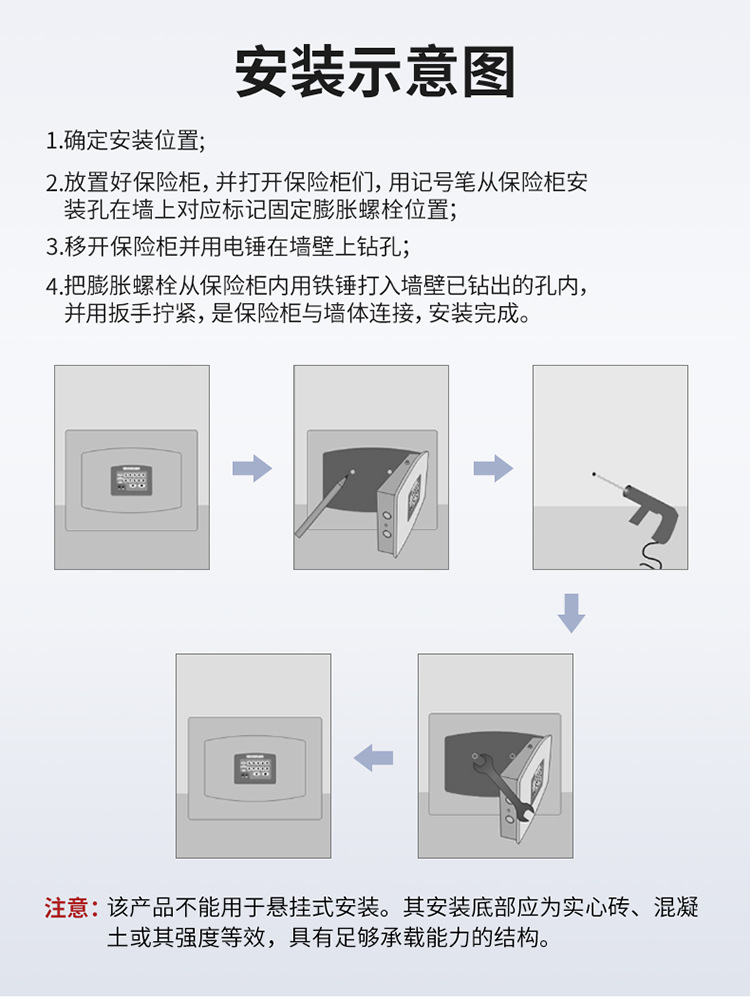 安装示意图

1.确定安装位置;

2.放置好保险柜，并打开保险柜们，用记号笔从保险柜安装孔在墙上对应标记固定膨胀螺栓位置;

3.移开保险柜并用电锤在墙壁上钻孔;

4.把膨胀螺栓从保险柜内用铁锤打入墙壁已钻出的孔内，并用扳手拧紧，是保险柜与墙体连接，安装完成。

注意：该产品不能用于悬挂式安装。其安装底部应为实心砖、混凝土或其强度等效，具有足够承载能力的结构。