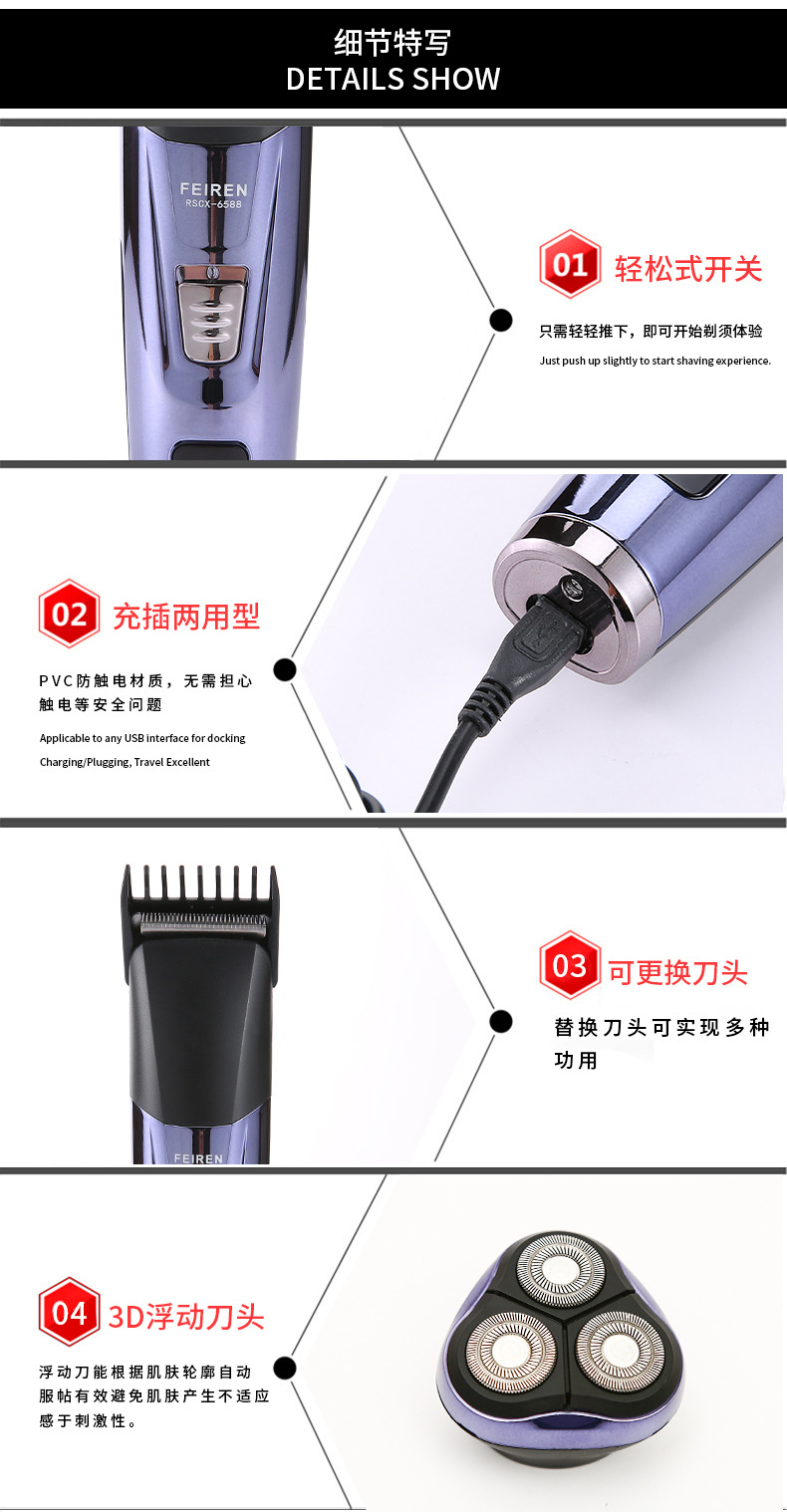 细节特写
DETAILS SHOW

FEIREN
RSCX-6588

01 轻松式开关

只需轻轻推下，即可开始剃须体验

Just push up slightly to start shaving experience.

02 充插两用型

PVC防触电材质，无需担心触电等安全问题

Applicable to any USB interface for docking Charging/Plugging, Travel Excellent

03 可更换刀头

替换刀头可实现多种功用

FEIREN

04 3D浮动刀头

浮动刀能根据肌肤轮廓自动服帖有效避免肌肤产生不适应感于刺激性。