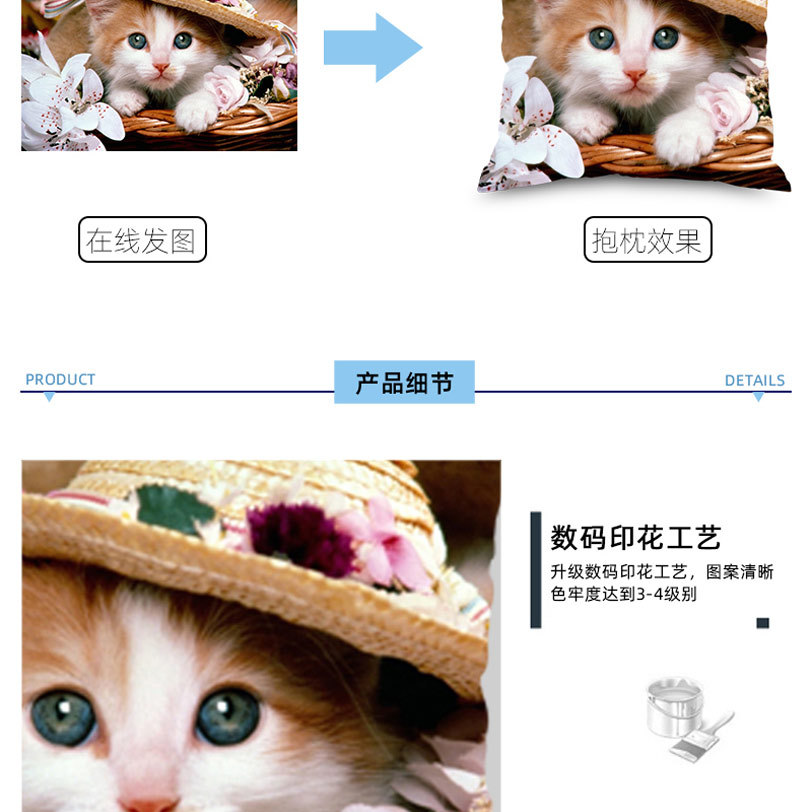 在线发图

抱枕效果

PRODUCT

产品细节

DETAILS

数码印花工艺

升级数码印花工艺，图案清晰
色牢度达到3-4级别