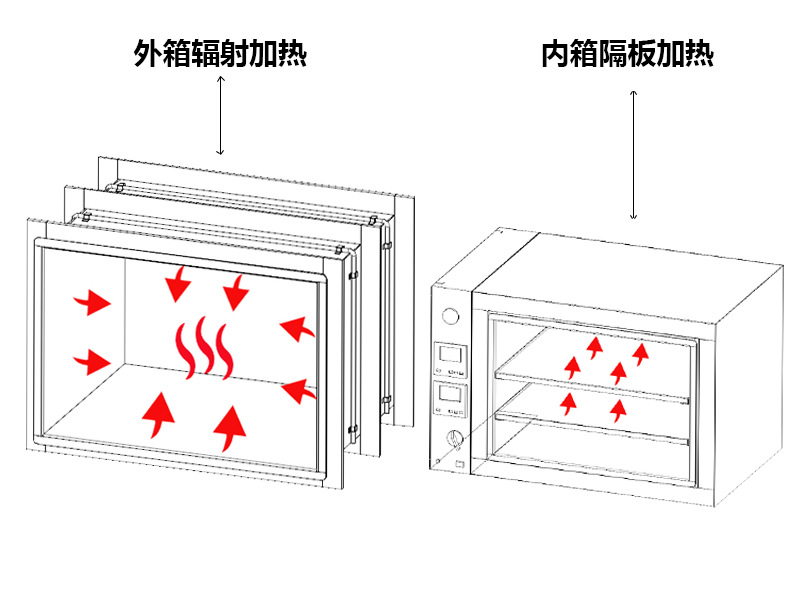 外箱辐射加热

内箱隔板加热