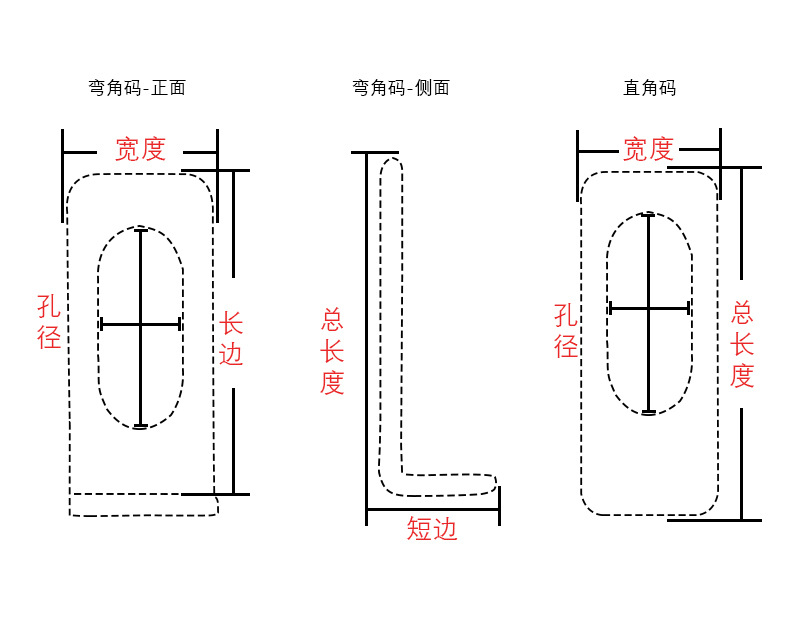 弯角码-正面

宽度

孔径

长边

弯角码-侧面

总长度

短边

直角码

宽度

孔径

总长度