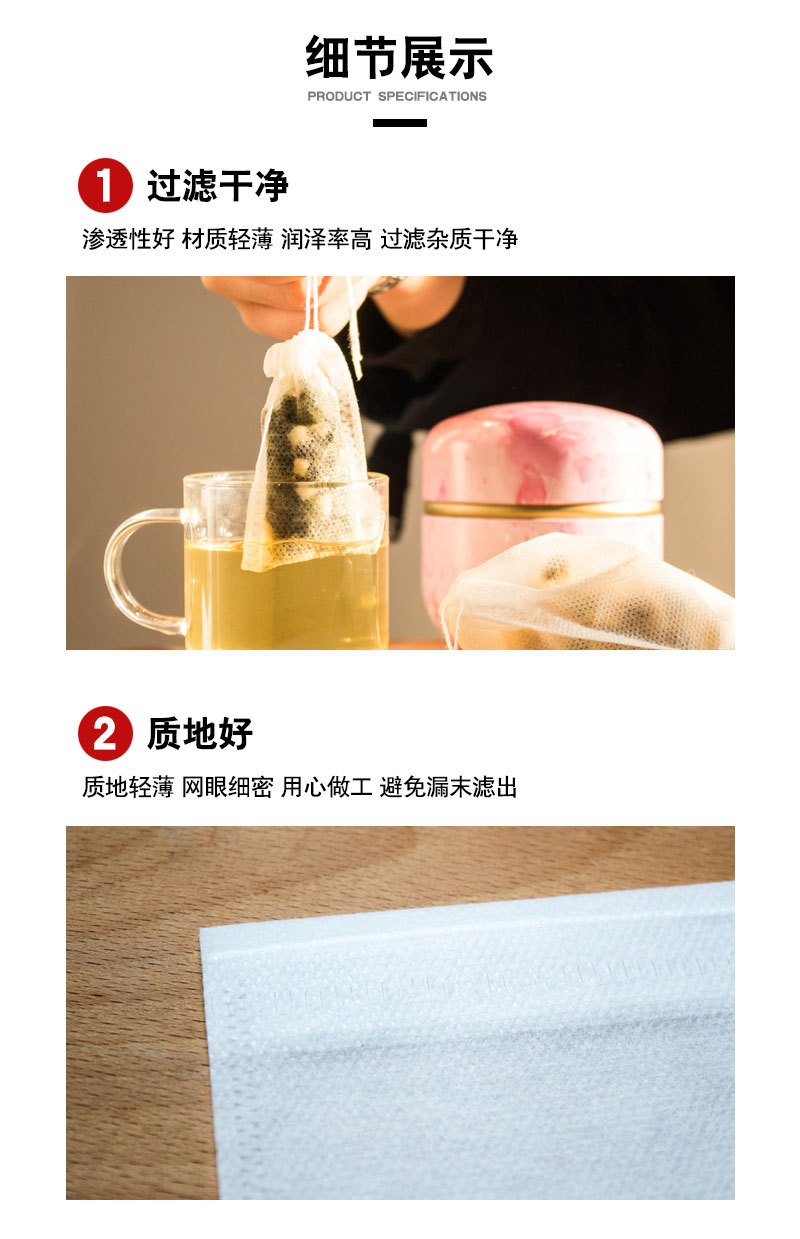 细节展示
PRODUCT SPECIFICATIONS

1 过滤干净
渗透性好 材质轻薄 润泽率高 过滤杂质干净

2 质地好
质地轻薄 网眼细密 用心做工 避免漏末滤出