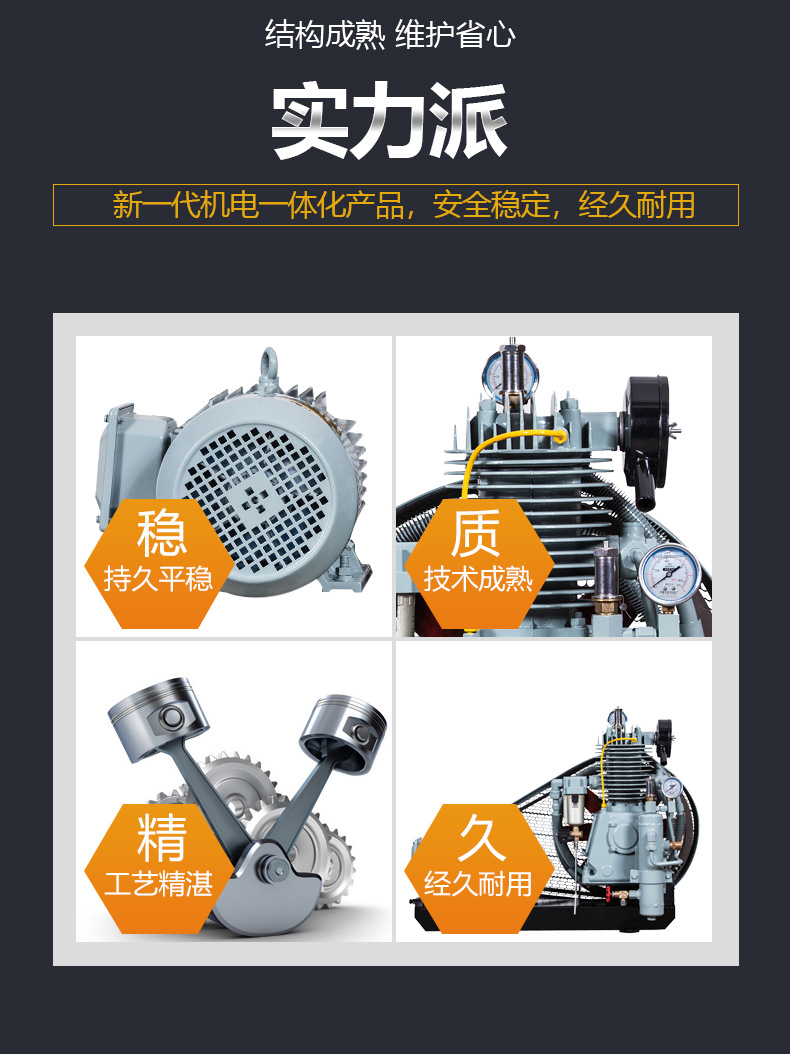 结构成熟 维护省心

实力派

新一代机电一体化产品，安全稳定，经久耐用

稳
持久平稳

质
技术成熟

精
工艺精湛

久
经久耐用