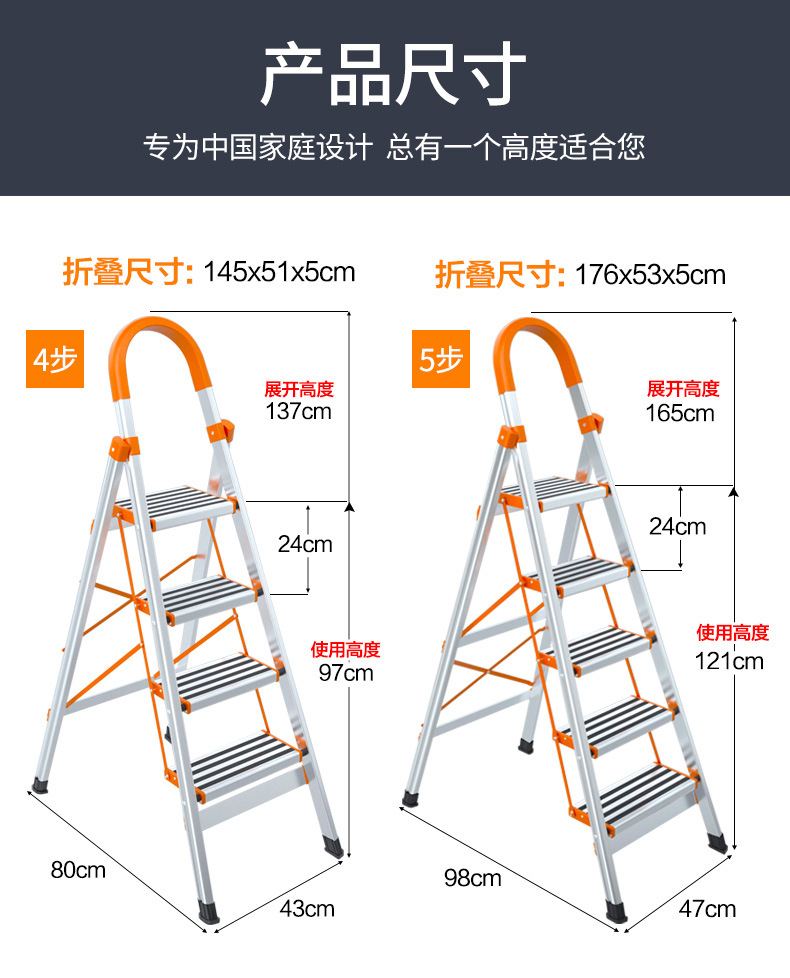 产品尺寸

专为中国家庭设计 总有一个高度适合您

折叠尺寸: 145x51x5cm

4步

展开高度
137cm

24cm

使用高度
97cm

80cm

43cm

折叠尺寸: 176x53x5cm

5步

展开高度
165cm

24cm

使用高度
121cm

98cm

47cm