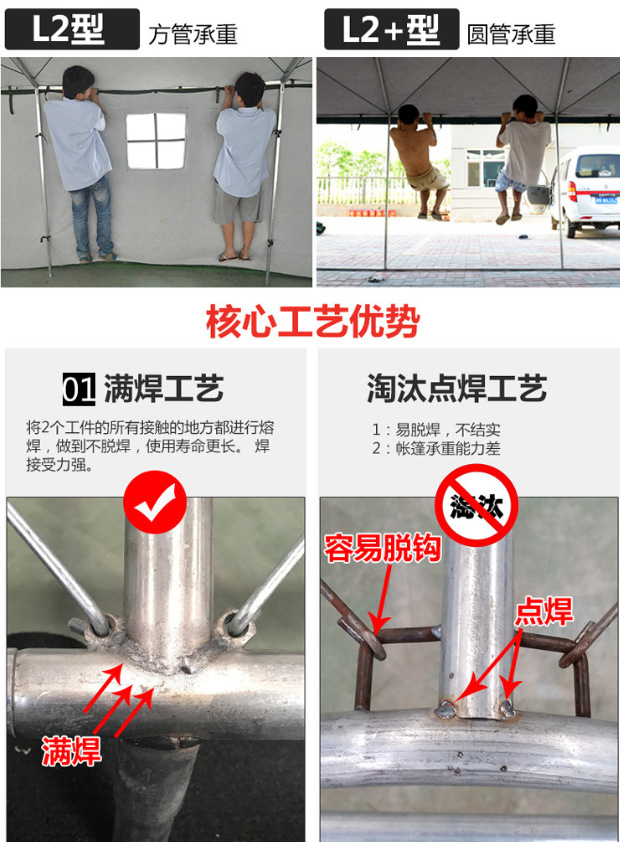 L2型 方管承重

L2+型 圆管承重

核心工艺优势

01 满焊工艺

将2个工件的所有接触的地方都进行熔焊，做到不脱焊，使用寿命更长。 焊接受力强。

满焊

淘汰点焊工艺

1：易脱焊，不结实
2：帐篷承重能力差

淘汰

容易脱钩

点焊