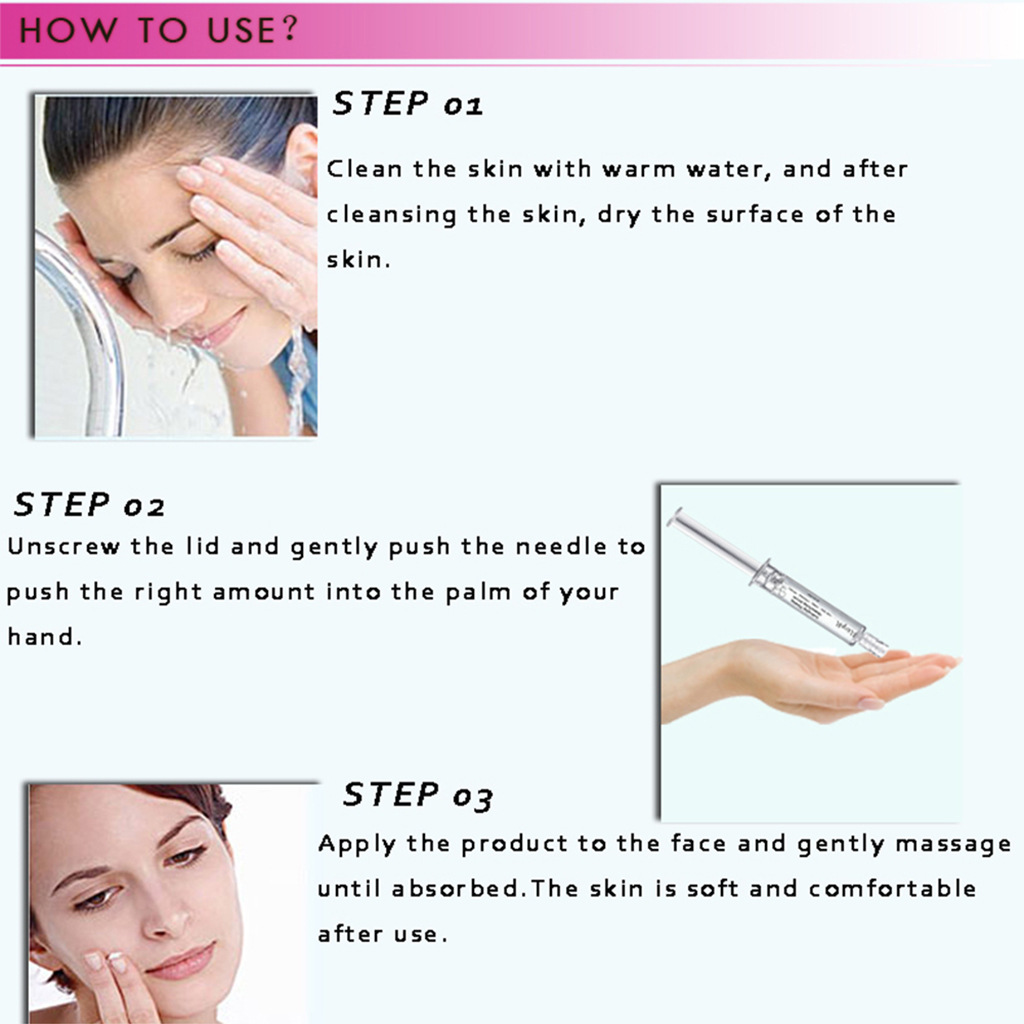 HOW TO USE?

STEP 01
Clean the skin with warm water, and after cleansing the skin, dry the surface of the skin.

STEP 02
Unscrew the lid and gently push the needle to push the right amount into the palm of your hand.

STEP 03
Apply the product to the face and gently massage until absorbed.The skin is soft and comfortable after use.