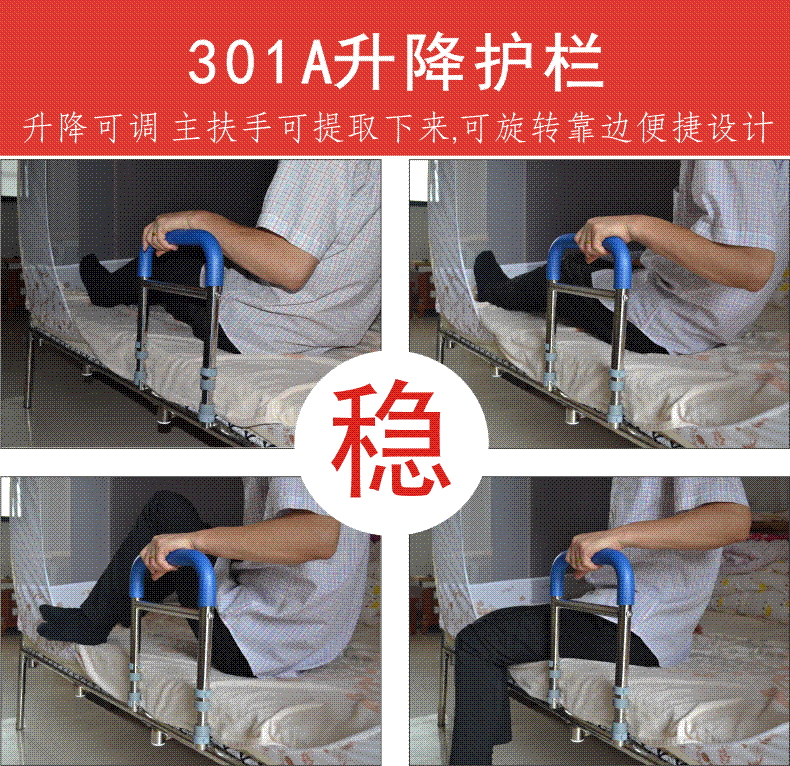 301A升降护栏

升降可调 主扶手可提取下来,可旋转靠边便捷设计

稳