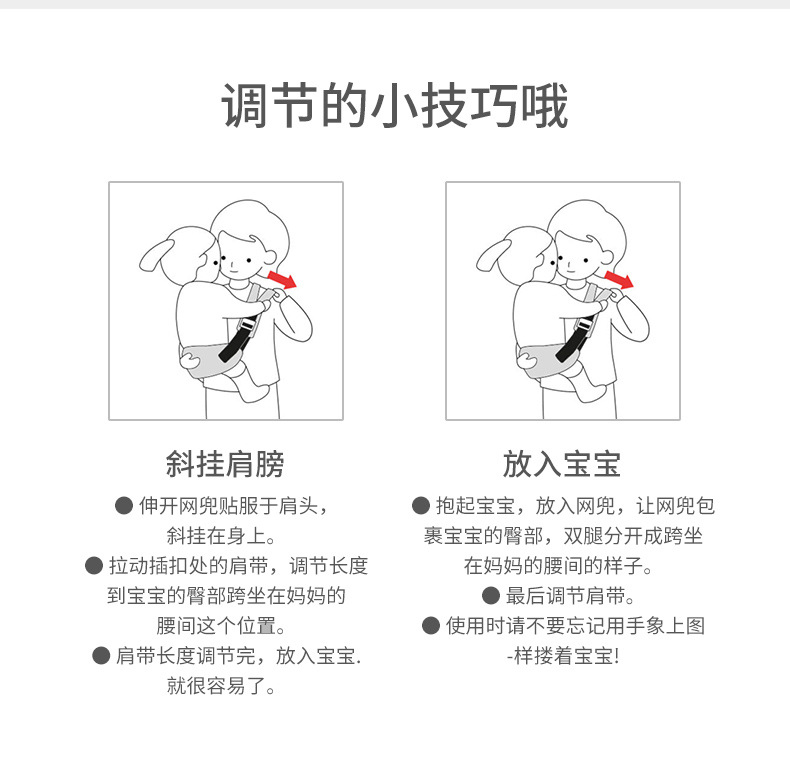 调节的小技巧哦

斜挂肩膀

● 伸开网兜贴服于肩头，斜挂在身上。
● 拉动插扣处的肩带，调节长度到宝宝的臀部跨坐在妈妈的腰间这个位置。
● 肩带长度调节完，放入宝宝.就很容易了。

放入宝宝

● 抱起宝宝，放入网兜，让网兜包裹宝宝的臀部，双腿分开成跨坐在妈妈的腰间的样子。
● 最后调节肩带。
● 使用时请不要忘记用手象上图-样搂着宝宝!