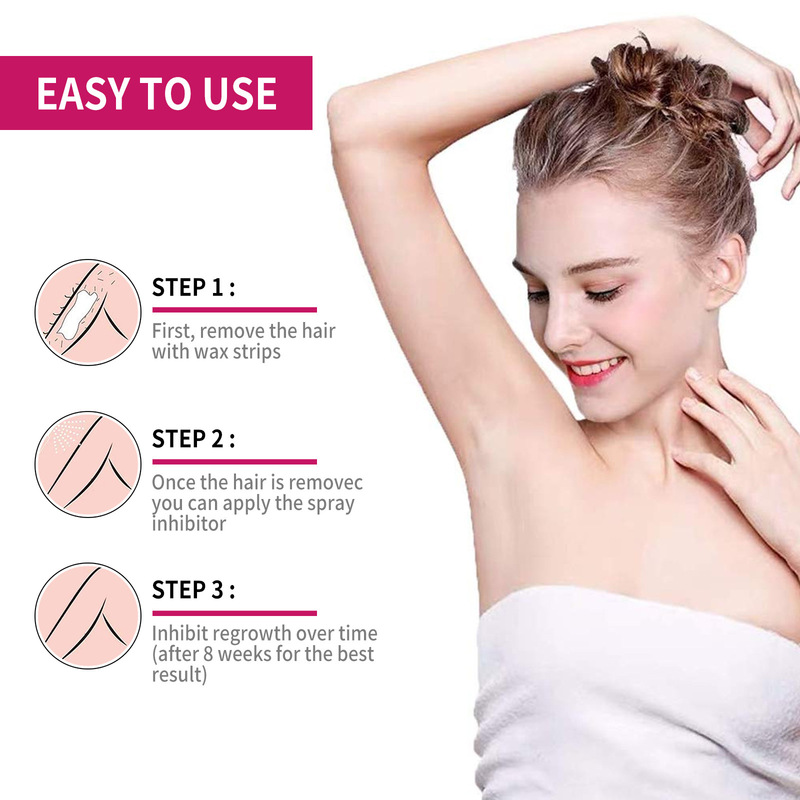 EASY TO USE

STEP 1 :

First, remove the hair with wax strips

STEP 2 :

Once the hair is removec you can apply the spray inhibitor

STEP 3 :

Inhibit regrowth over time (after 8 weeks for the best result)