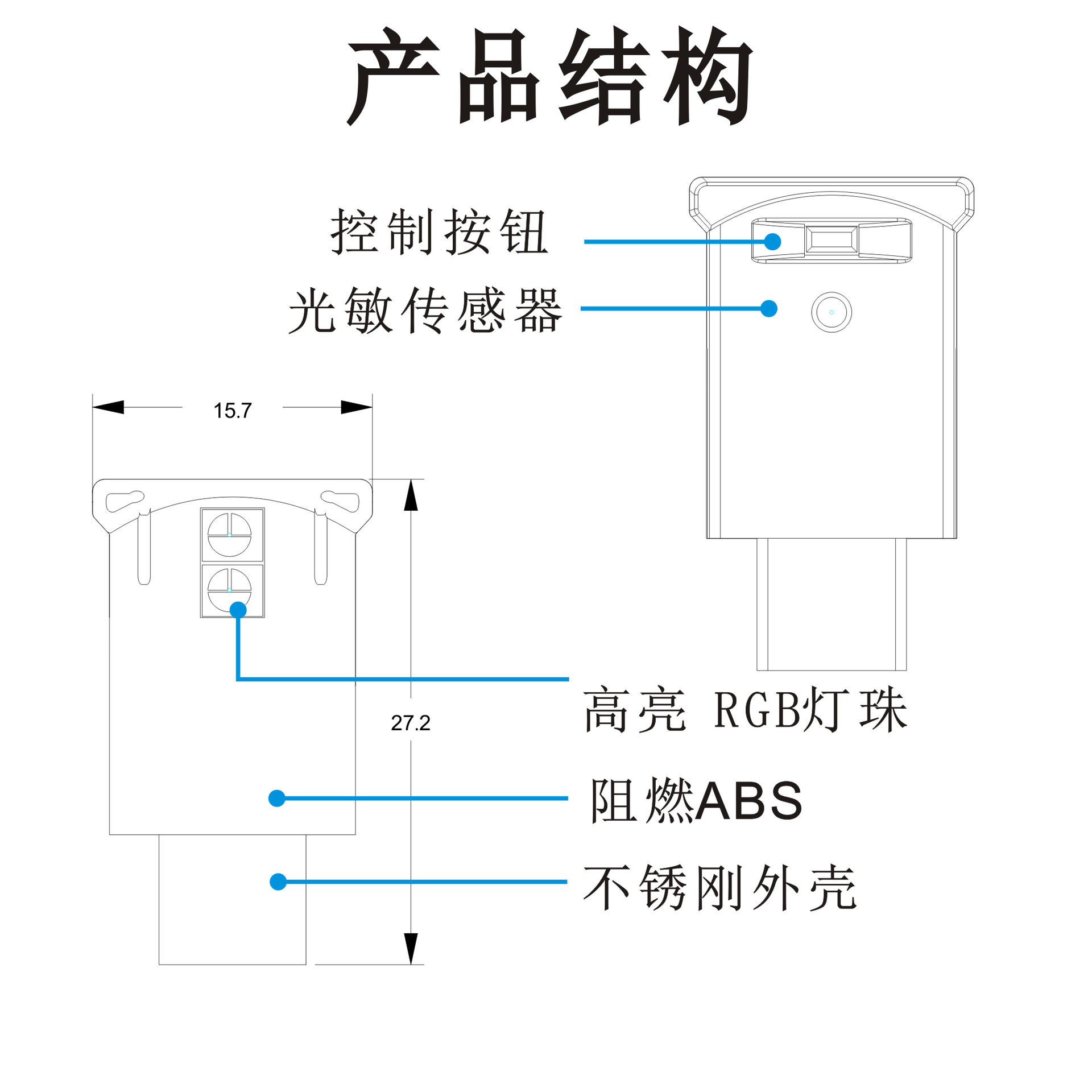 产品结构

控制按钮

光敏传感器

15.7

27.2

高亮 RGB灯珠

阻燃ABS

不锈刚外壳