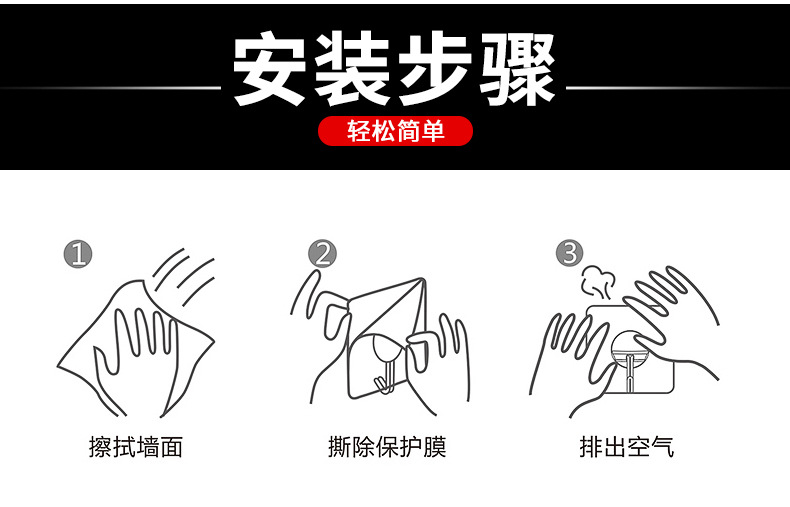 安装步骤

轻松简单

①

擦拭墙面

②

撕除保护膜

③

排出空气