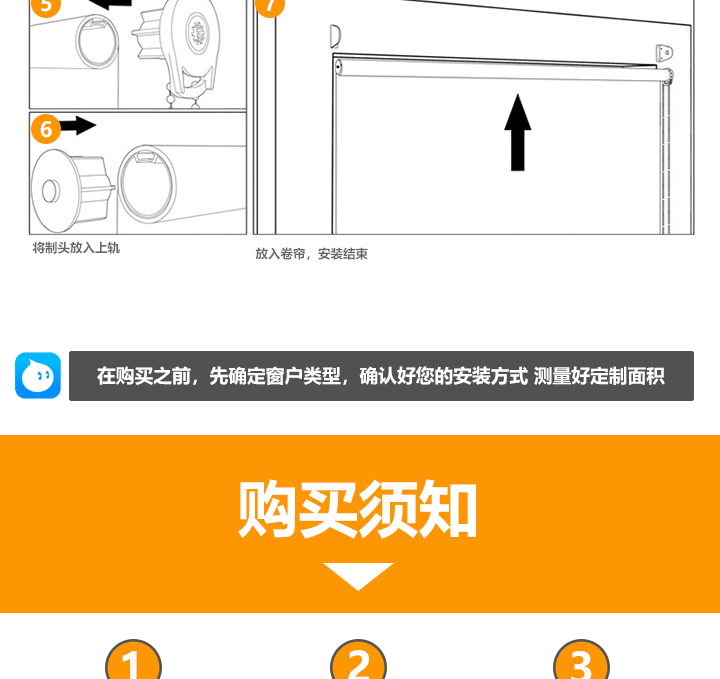 5

6

将制头放入上轨

7

放入卷帘，安装结束

在购买之前，先确定窗户类型，确认好您的安装方式 测量好定制面积

购买须知

1

2

3