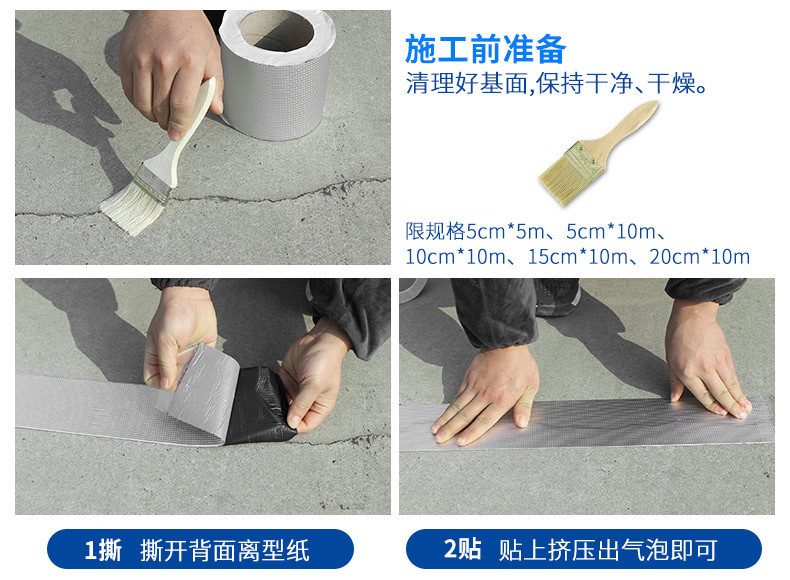 施工前准备
清理好基面,保持干净、干燥。

限规格5cm*5m、5cm*10m、10cm*10m、15cm*10m、20cm*10m

1撕 撕开背面离型纸

2贴 贴上挤压出气泡即可