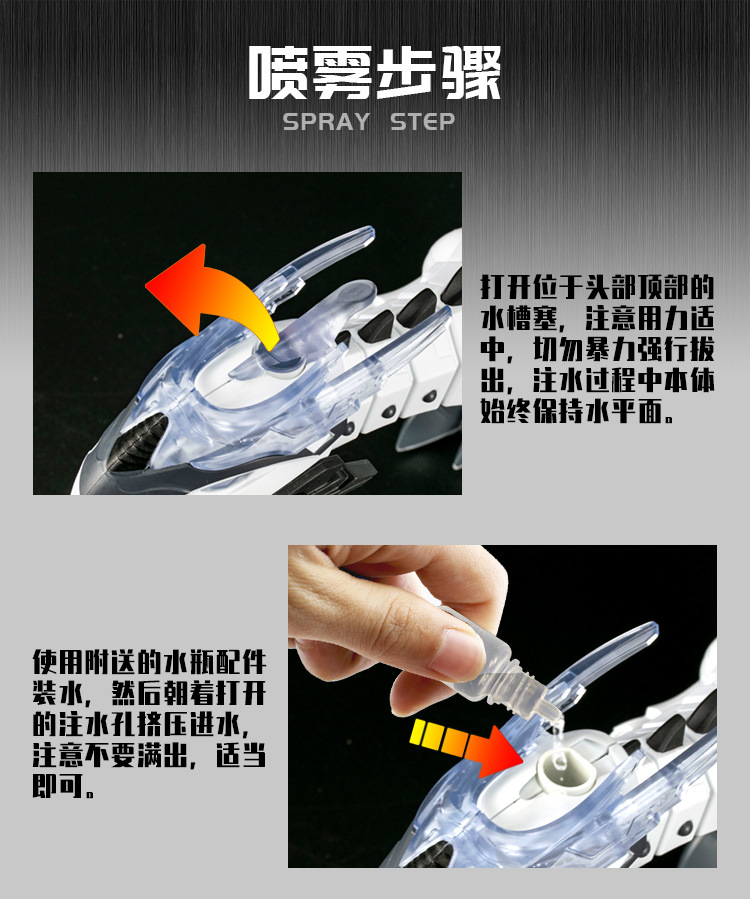 喷雾步骤

SPRAY STEP

打开位于头部顶部的水槽塞，注意用力适中，切勿暴力强行拔出，注水过程中本体始终保持水平面。

使用附送的水瓶配件装水，然后朝着打开的注水孔挤压进水，注意不要满出，适当即可。