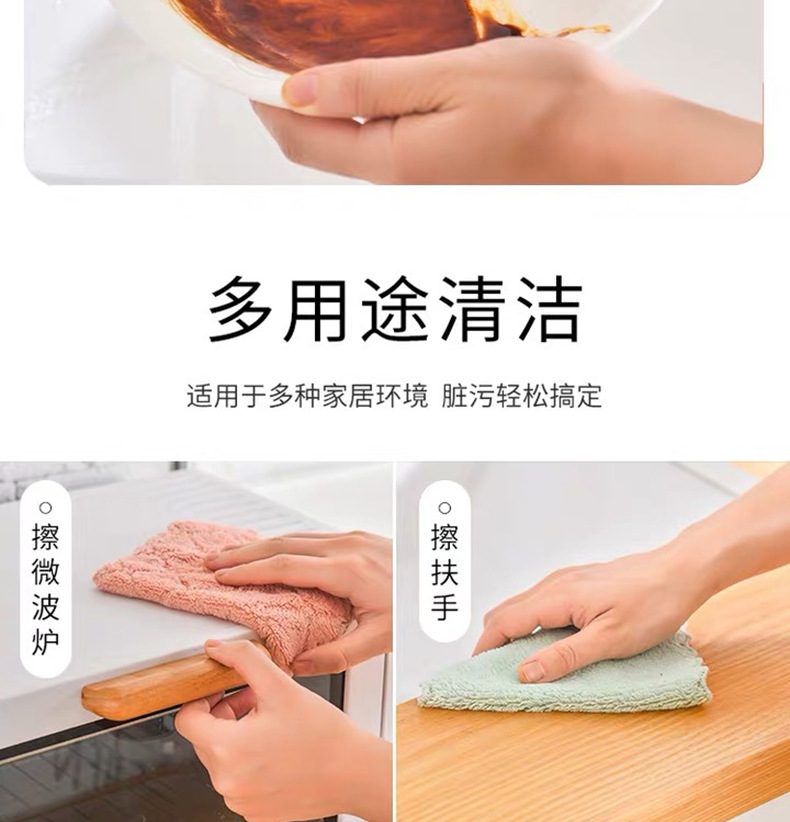 多用途清洁

适用于多种家居环境 脏污轻松搞定

擦微波炉

擦扶手