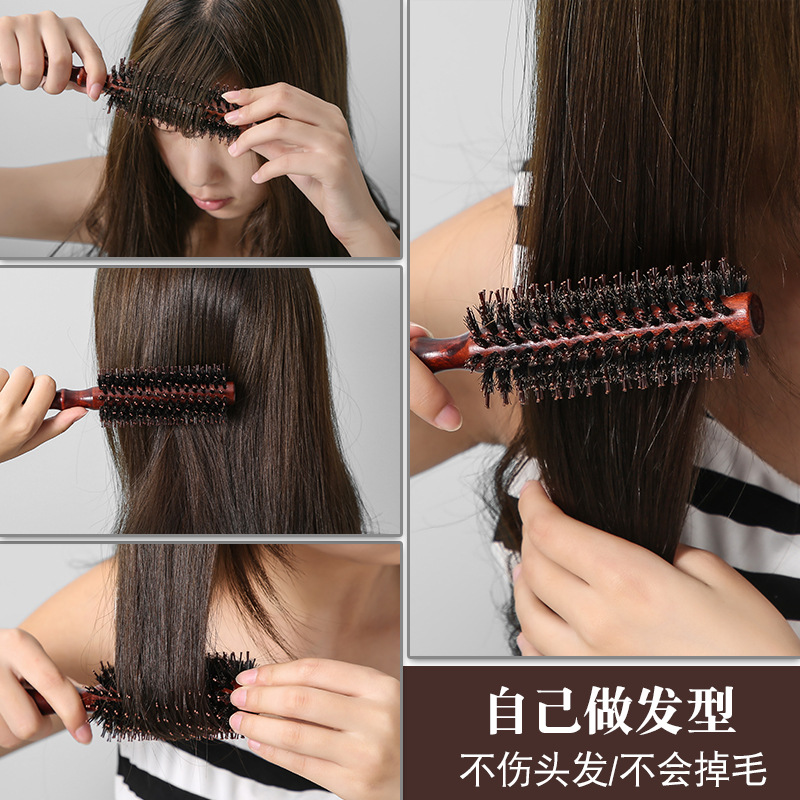 自己做发型
不伤头发/不会掉毛