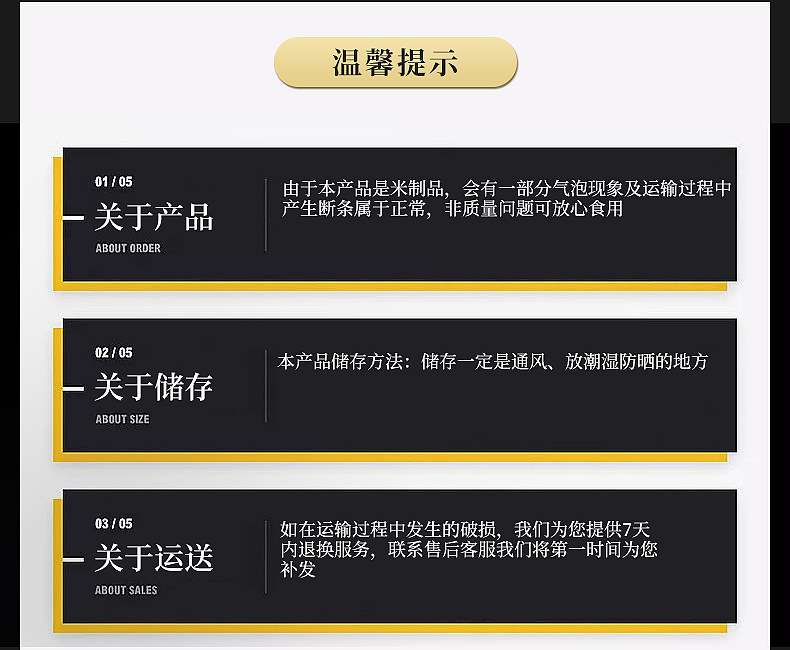 温馨提示

01 / 05
关于产品
ABOUT ORDER

由于本产品是米制品，会有一部分气泡现象及运输过程中产生断条属于正常，非质量问题可放心食用

02 / 05
关于储存
ABOUT SIZE

本产品储存方法：储存一定是通风、放潮湿防晒的地方

03 / 05
关于运送
ABOUT SALES

如在运输过程中发生的破损，我们为您提供7天内退换服务，联系售后客服我们将第一时间为您补发