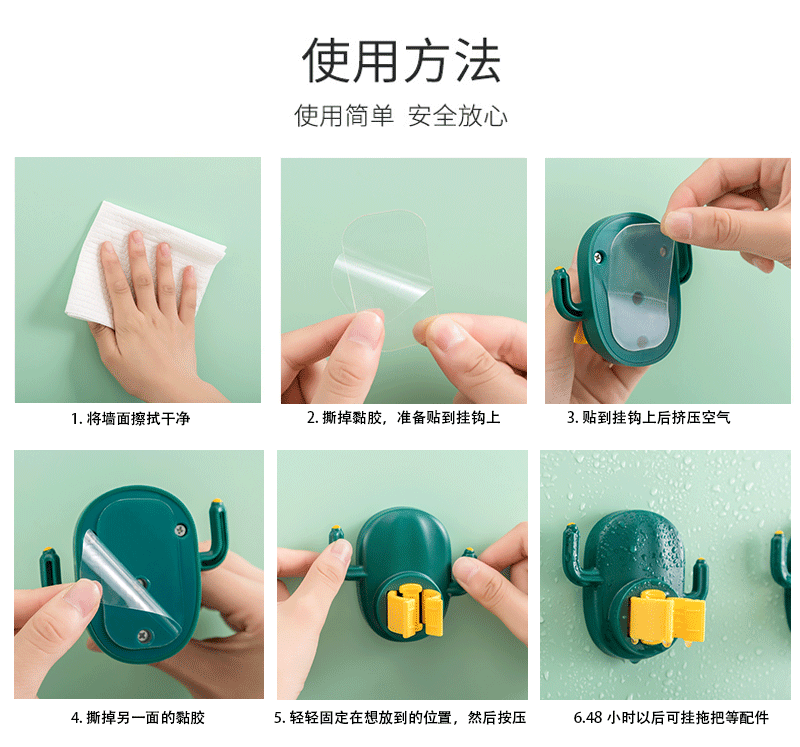 使用方法

使用简单 安全放心

1. 将墙面擦拭干净

2. 撕掉黏胶，准备贴到挂钩上

3. 贴到挂钩上后挤压空气

4. 撕掉另一面的黏胶

5. 轻轻固定在想放到的位置，然后按压

6.48 小时以后可挂拖把等配件