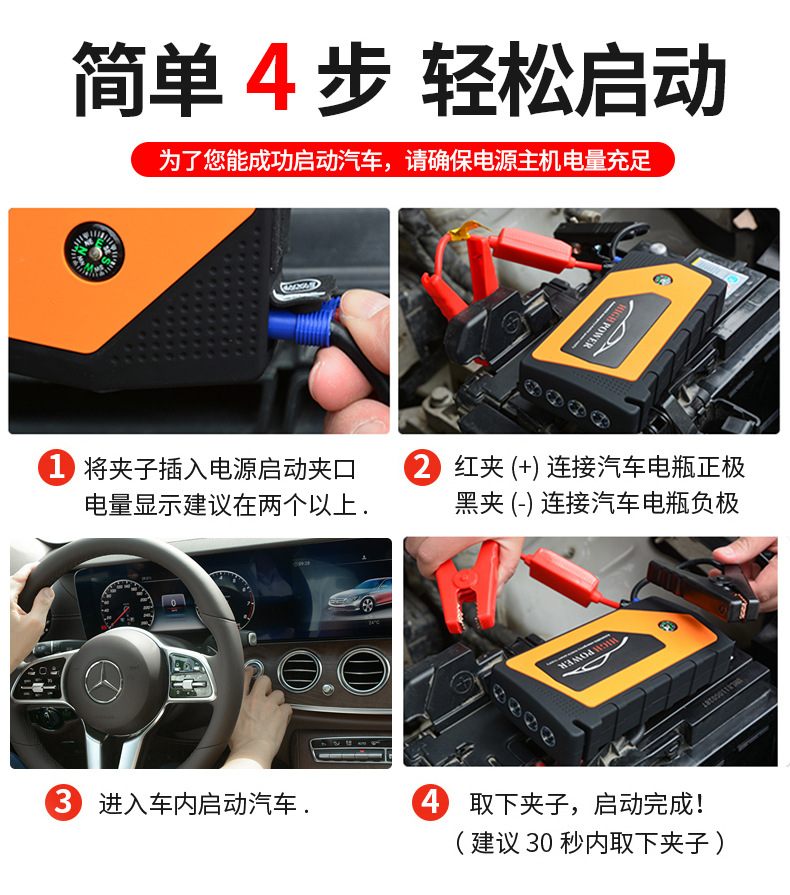 简单 4 步 轻松启动

为了您能成功启动汽车，请确保电源主机电量充足

HIGH POWER

1 将夹子插入电源启动夹口 电量显示建议在两个以上 .

2 红夹 (+) 连接汽车电瓶正极 黑夹 (-) 连接汽车电瓶负极

HIGH POWER

3 进入车内启动汽车 .

4 取下夹子，启动完成！ （ 建议 30 秒内取下夹子 ）