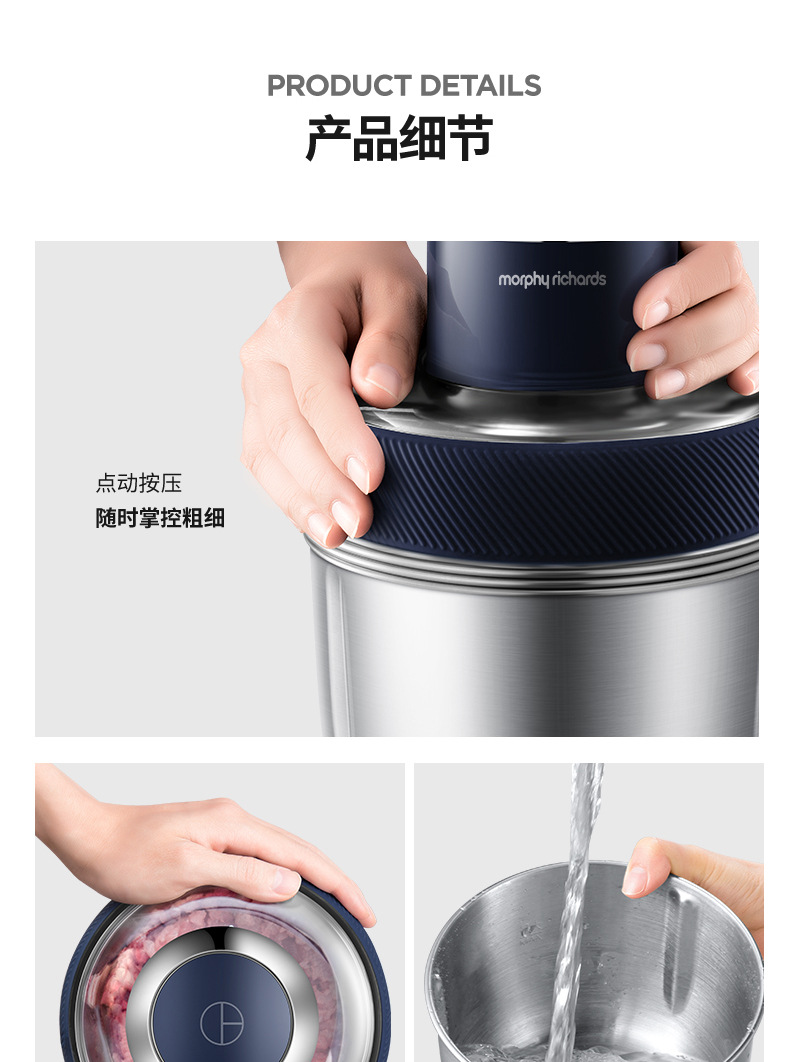 PRODUCT DETAILS
产品细节

morphy richards

点动按压
随时掌控粗细