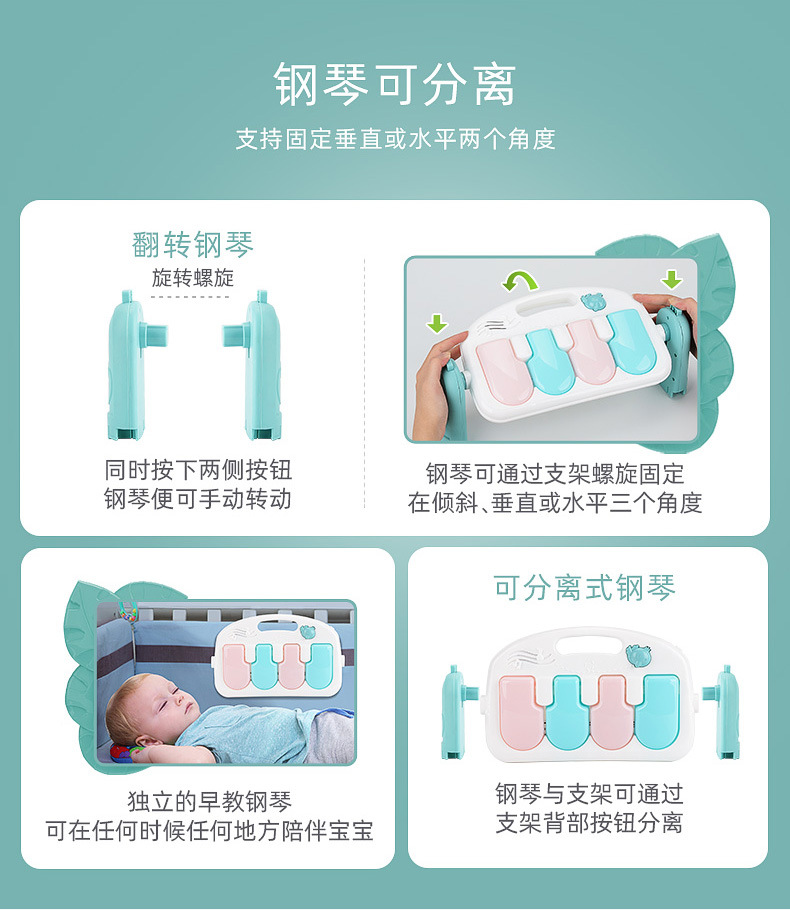 钢琴可分离

支持固定垂直或水平两个角度

翻转钢琴

旋转螺旋

同时按下两侧按钮
钢琴便可手动转动

钢琴可通过支架螺旋固定
在倾斜、垂直或水平三个角度

独立的早教钢琴
可在任何时候任何地方陪伴宝宝

可分离式钢琴

钢琴与支架可通过
支架背部按钮分离