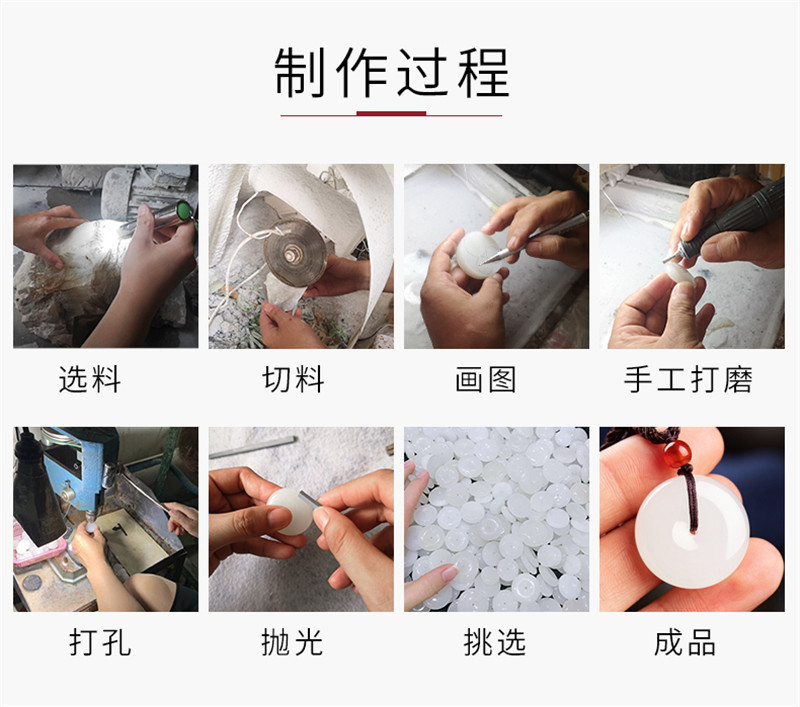 制作过程

选料

切料

画图

手工打磨

打孔

抛光

挑选

成品