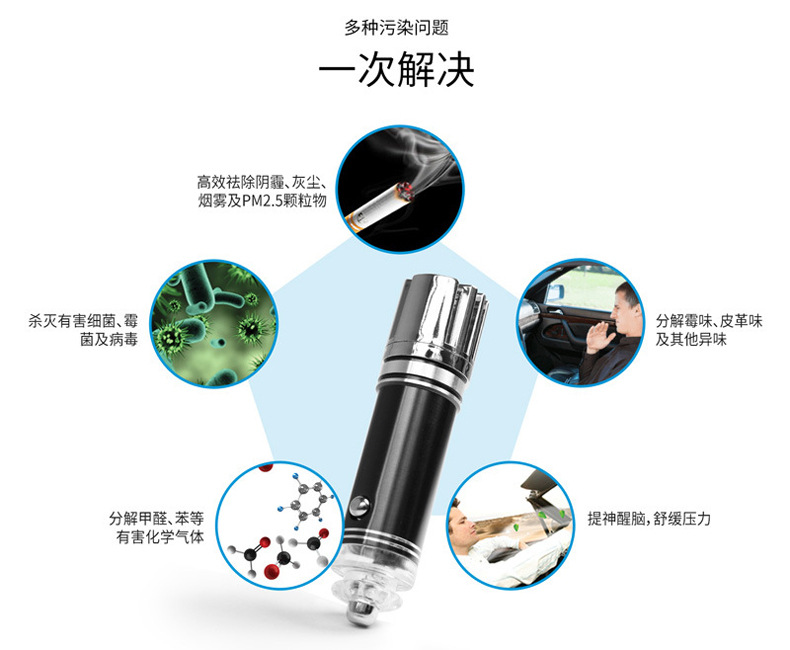 多种污染问题

一次解决

高效祛除阴霾、灰尘、烟雾及PM2.5颗粒物

杀灭有害细菌、霉菌及病毒

分解霉味、皮革味及其他异味

分解甲醛、苯等有害化学气体

提神醒脑，舒缓压力