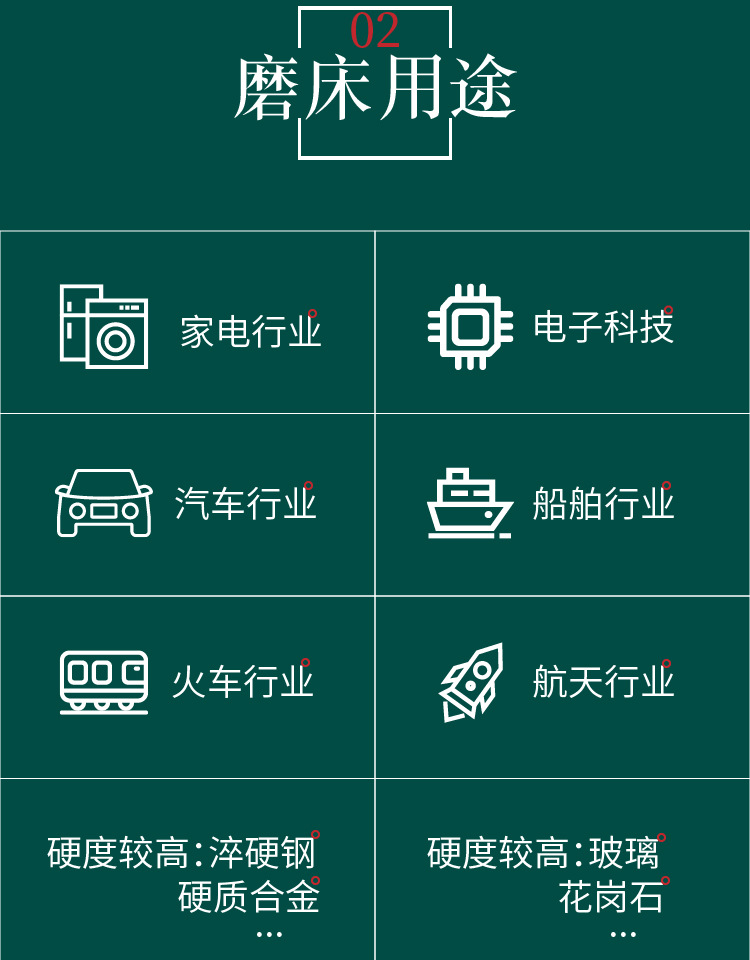 02
磨床用途

家电行业

电子科技

汽车行业

船舶行业

火车行业

航天行业

硬度较高:淬硬钢
硬质合金
...

硬度较高:玻璃
花岗石
...