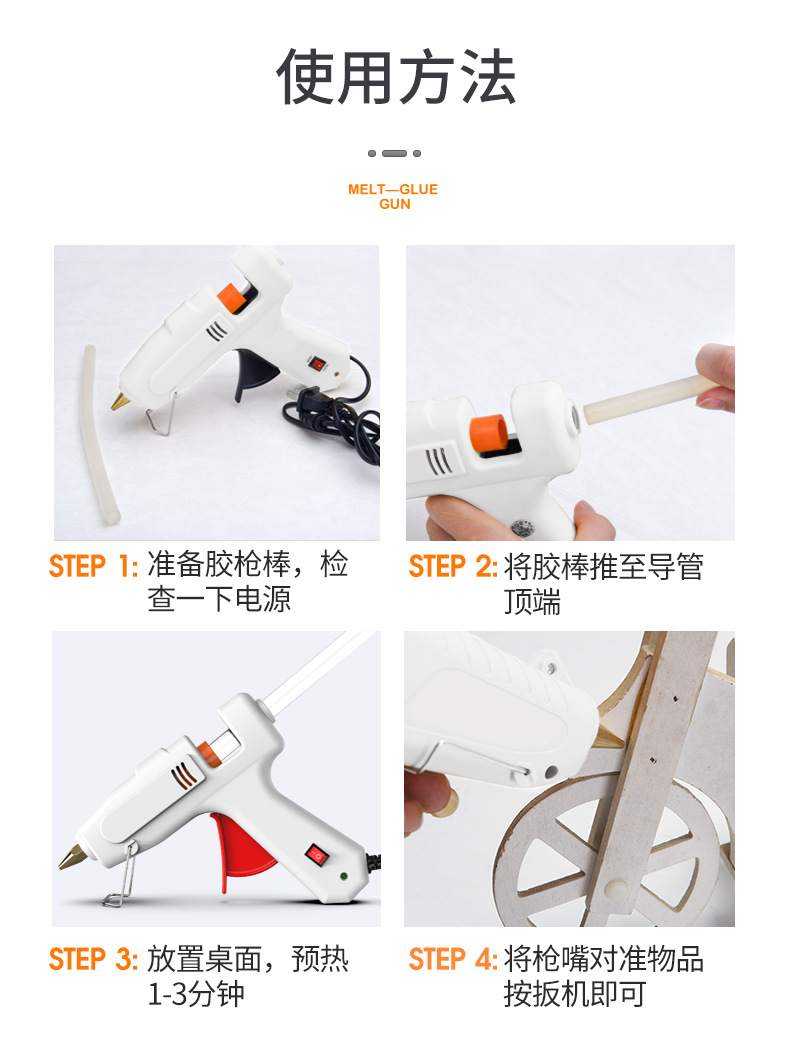 使用方法

MELT—GLUE GUN

STEP 1: 准备胶枪棒，检查一下电源

STEP 2: 将胶棒推至导管顶端

STEP 3: 放置桌面，预热1-3分钟

STEP 4: 将枪嘴对准物品按扳机即可