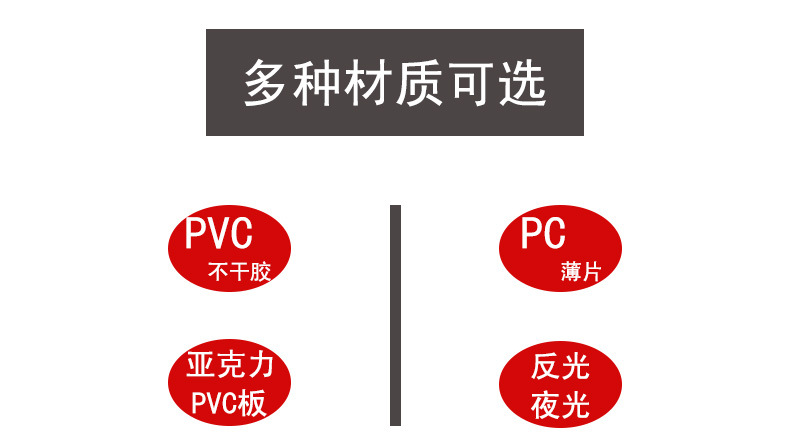 多种材质可选

PVC
不干胶

亚克力
PVC板

PC
薄片

反光
夜光