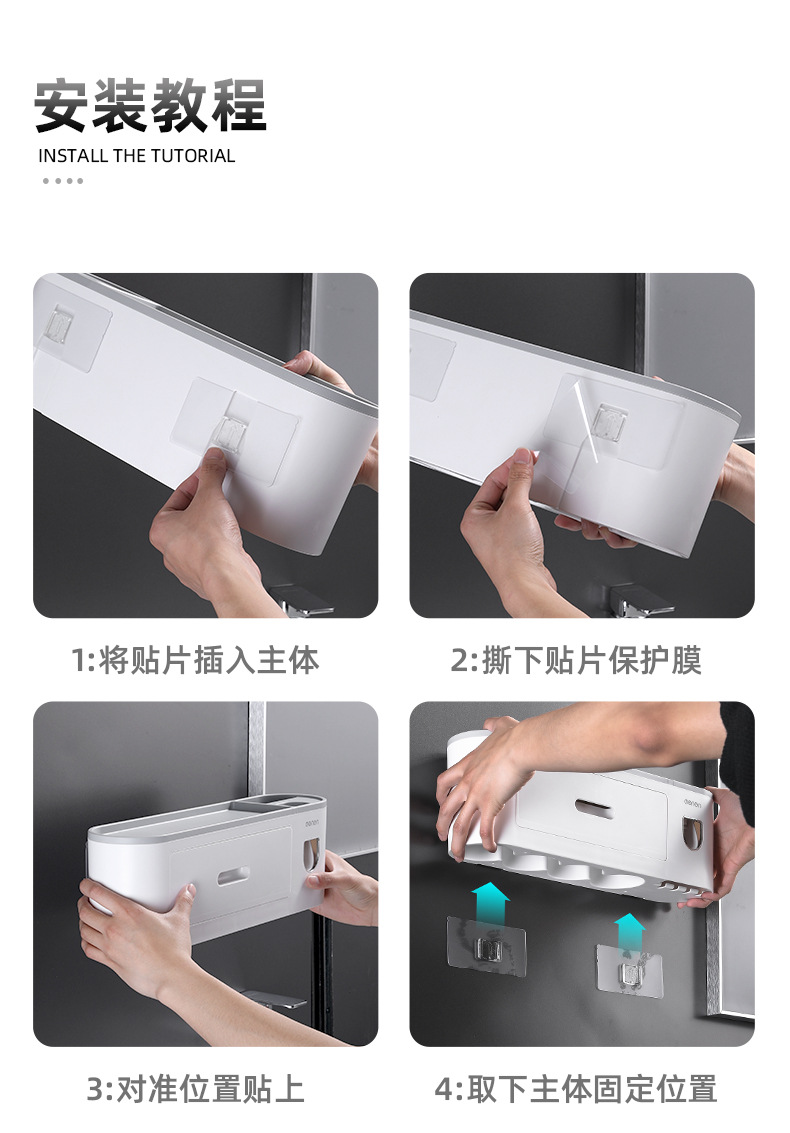 安装教程
INSTALL THE TUTORIAL

1:将贴片插入主体

2:撕下贴片保护膜

3:对准位置贴上

4:取下主体固定位置