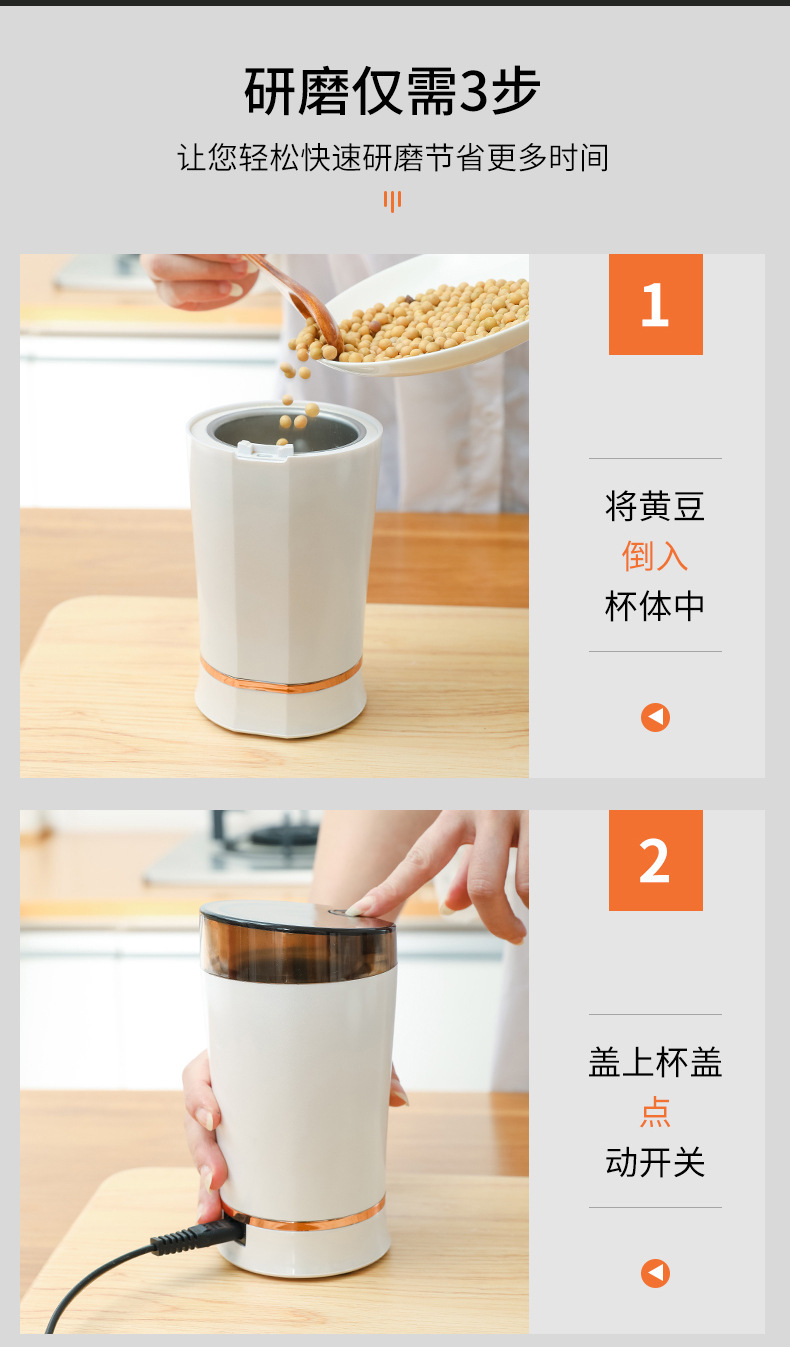 研磨仅需3步

让您轻松快速研磨节省更多时间

1

将黄豆
倒入
杯体中

2

盖上杯盖
点
动开关