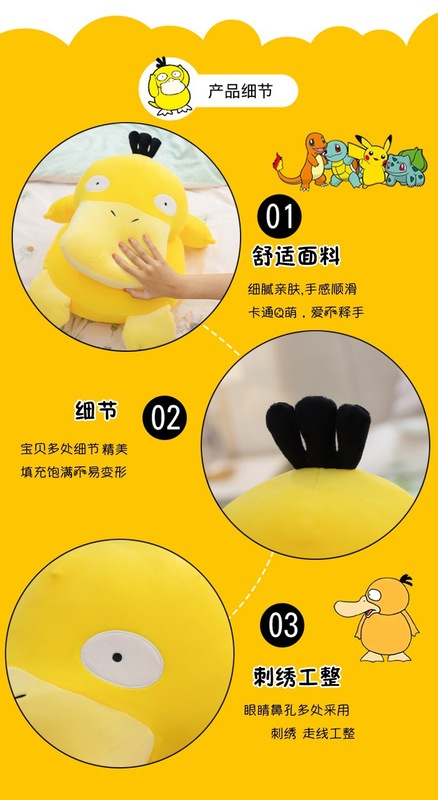 产品细节

01
舒适面料
细腻亲肤,手感顺滑
卡通Q萌,爱不释手

细节
02
宝贝多处细节精美
填充饱满不易变形

03
刺绣工整
眼睛鼻孔多处采用
刺绣 走线工整