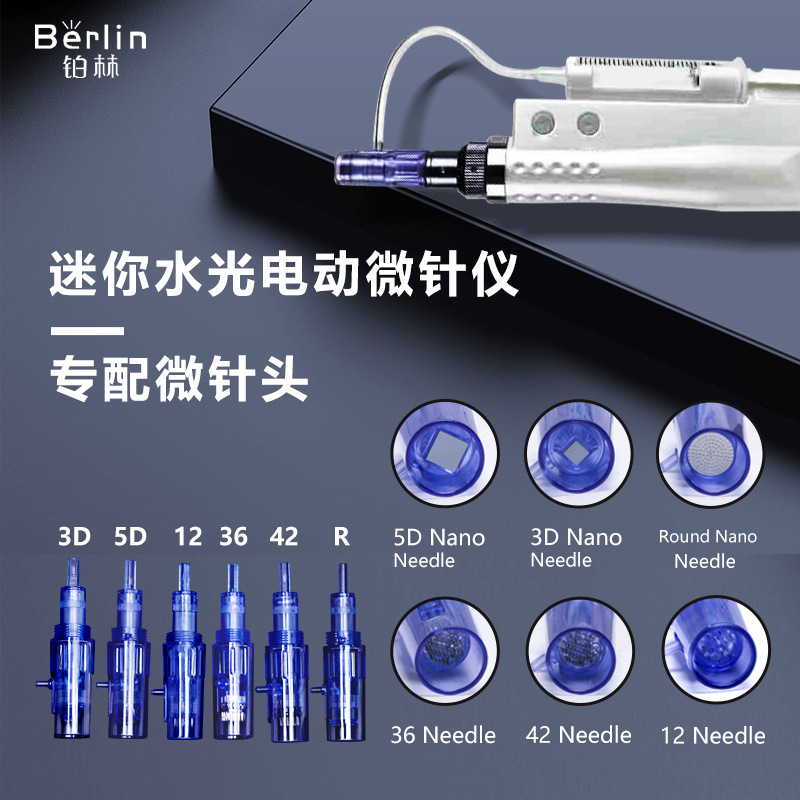 Berlin
铂林

迷你水光电动微针仪

专配微针头

3D 5D 12 36 42 R

5D Nano Needle

3D Nano Needle

Round Nano Needle

36 Needle

42 Needle

12 Needle