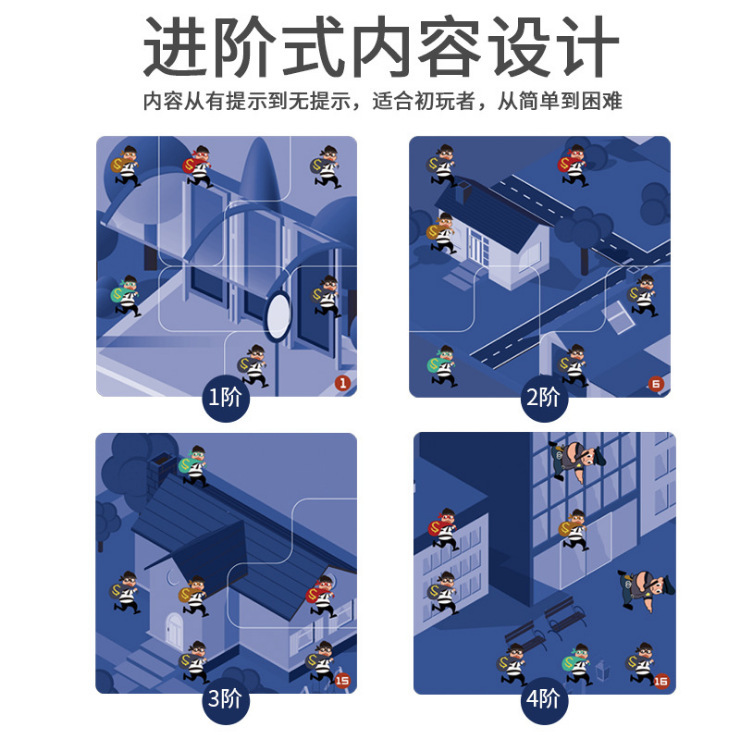 进阶式内容设计

内容从有提示到无提示，适合初玩者，从简单到困难

1

1阶

6

2阶

15

3阶

16

4阶