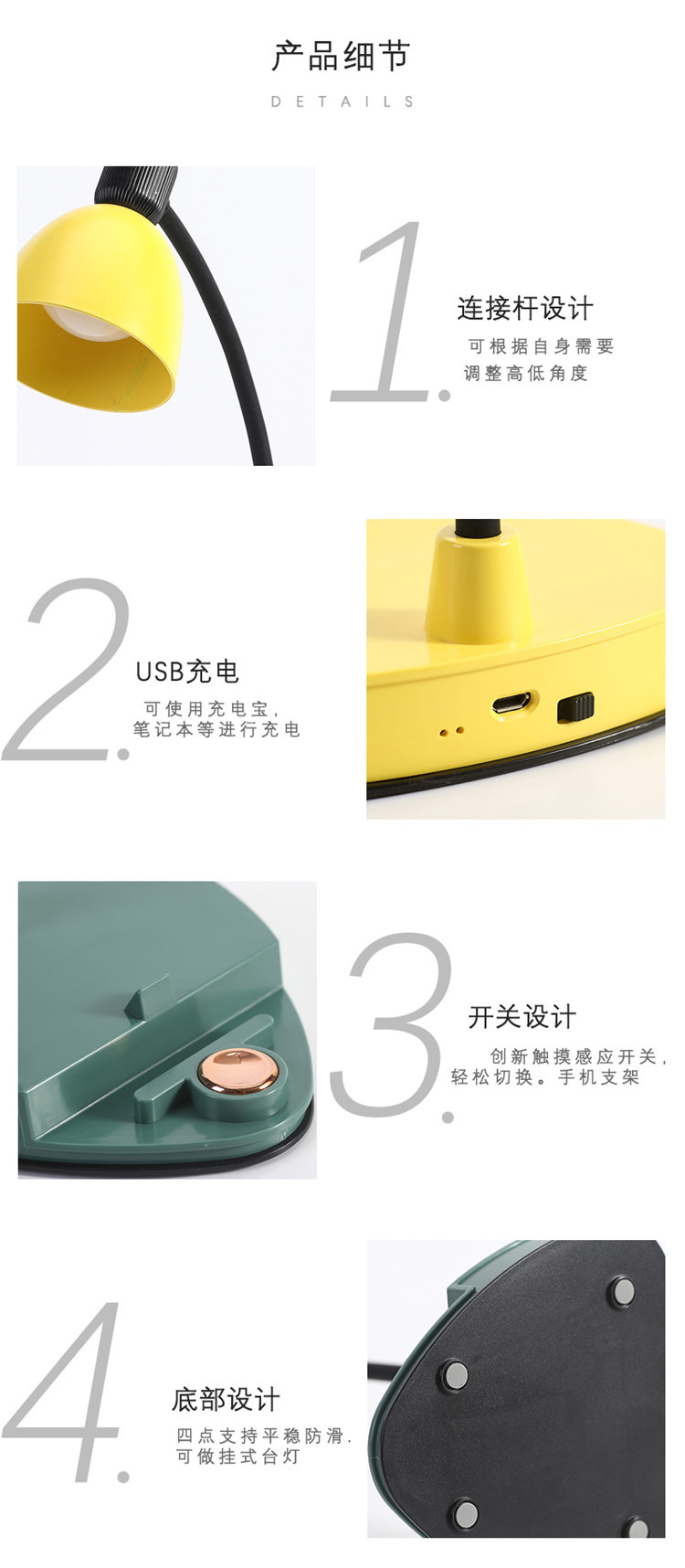 产品细节

DETAILS

1.

连接杆设计

可根据自身需要
调整高低角度

2.

USB充电

可使用充电宝，
笔记本等进行充电

3.

开关设计

创新触摸感应开关，
轻松切换。手机支架

4.

底部设计

四点支持平稳防滑.
可做挂式台灯