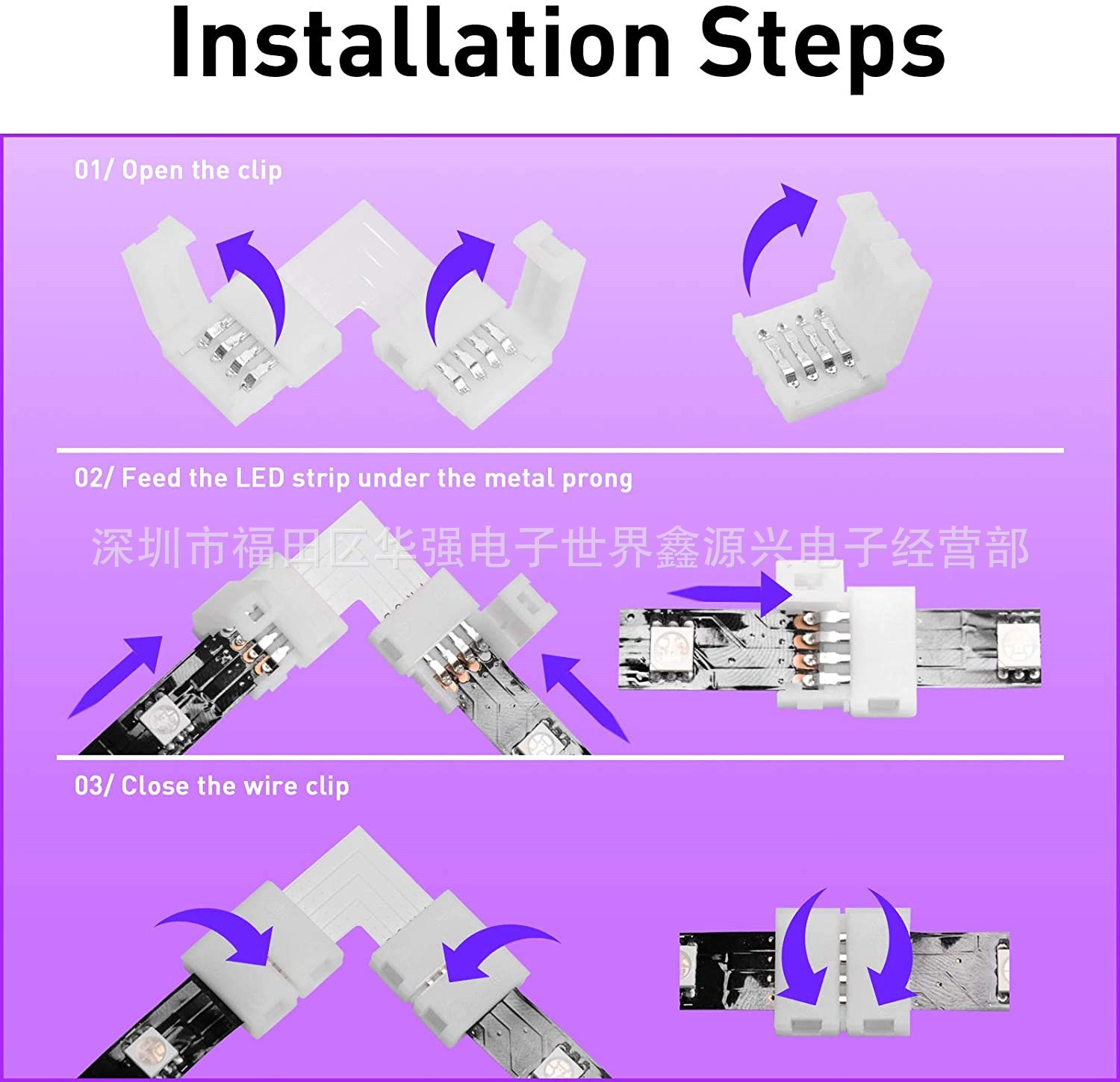 Installation Steps

01/ Open the clip

02/ Feed the LED strip under the metal prong

深圳市福田区华强电子世界鑫源兴电子经营部

03/ Close the wire clip