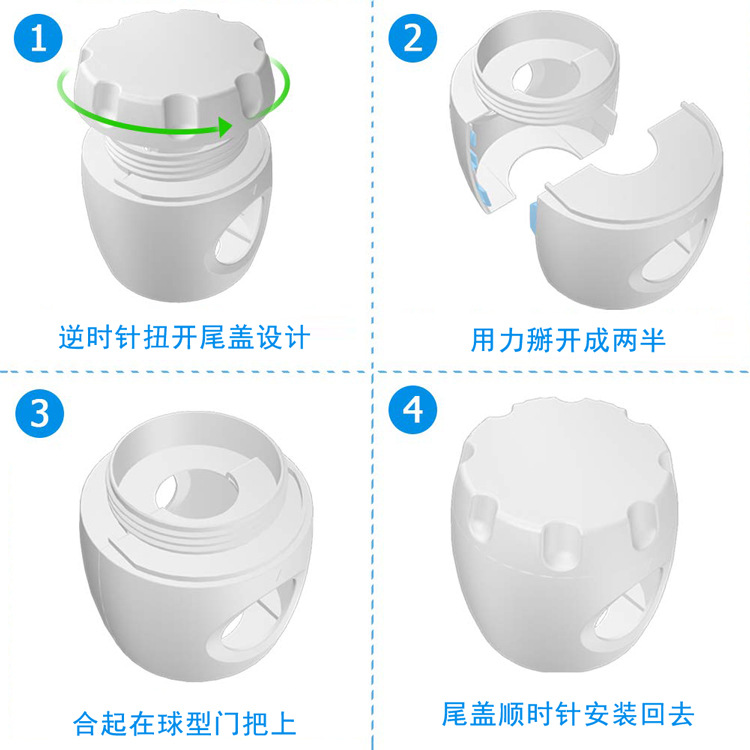 1
逆时针扭开尾盖设计

2
用力掰开成两半

3
合起在球型门把上

4
尾盖顺时针安装回去