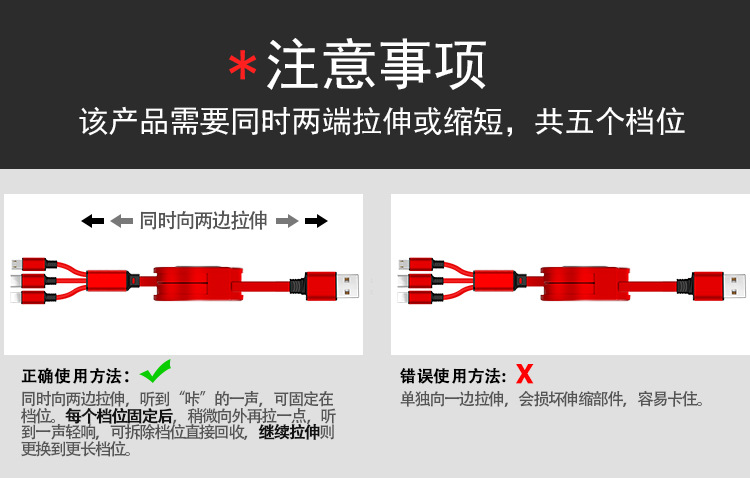 *注意事项

该产品需要同时两端拉伸或缩短，共五个档位

同时向两边拉伸

正确使用方法：

同时向两边拉伸，听到“咔”的一声，可固定在档位。每个档位固定后，稍微向外再拉一点，听到一声轻响，可拆除档位直接回收，继续拉伸则更换到更长档位。

错误使用方法：X

单独向一边拉伸，会损坏伸缩部件，容易卡住。