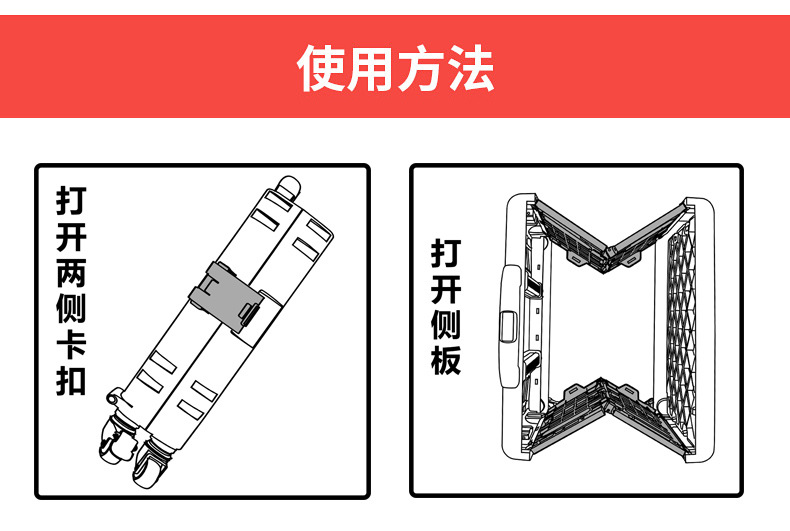 使用方法

打开两侧卡扣

打开侧板