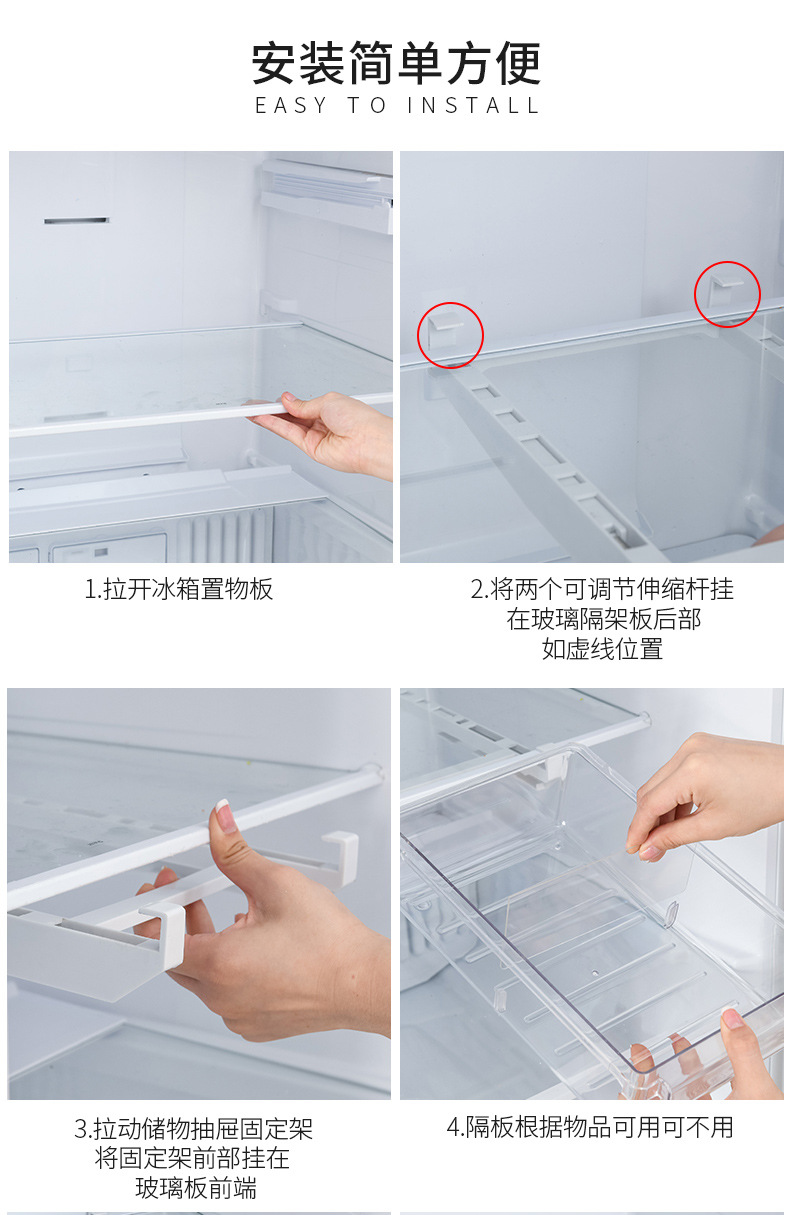 安装简单方便
EASY TO INSTALL

1.拉开冰箱置物板

2.将两个可调节伸缩杆挂在玻璃隔架板后部如虚线位置

3.拉动储物抽屉固定架将固定架前部挂在玻璃板前端

4.隔板根据物品可用可不用