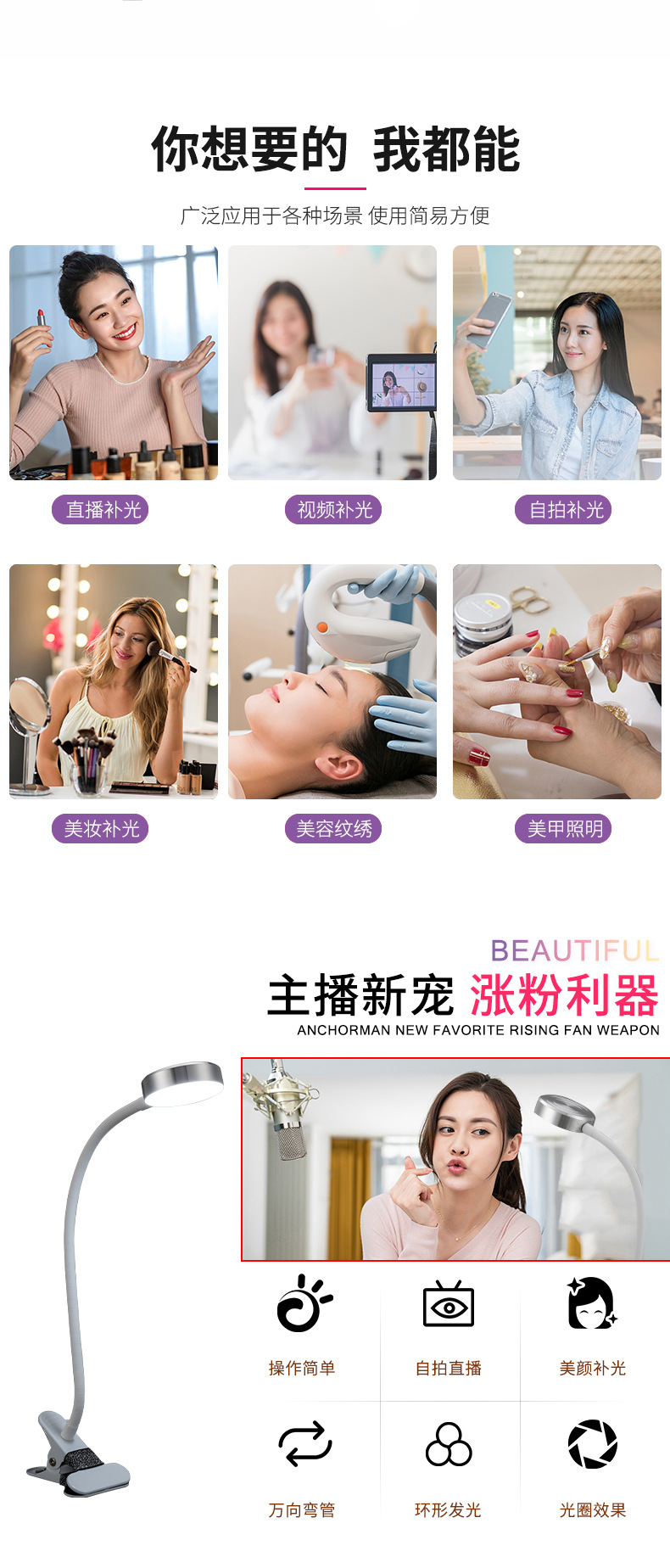 你想要的 我都能

广泛应用于各种场景 使用简易方便

直播补光

视频补光

自拍补光

美妆补光

美容纹绣

美甲照明

BEAUTIFUL

主播新宠 涨粉利器

ANCHORMAN NEW FAVORITE RISING FAN WEAPON

操作简单

自拍直播

美颜补光

万向弯管

环形发光

光圈效果