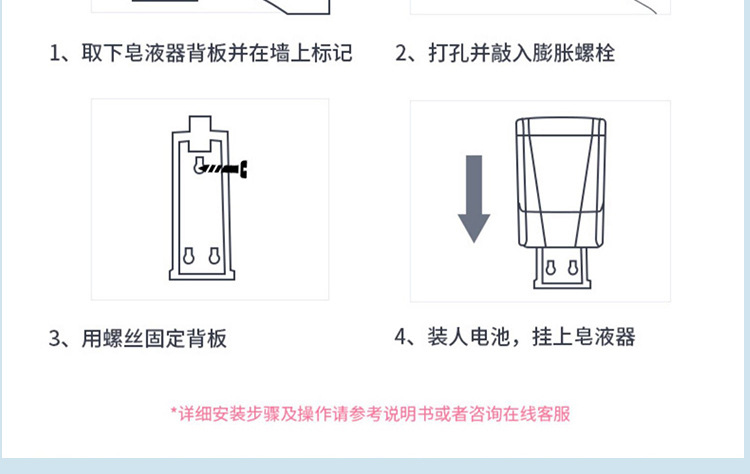 1、取下皂液器背板并在墙上标记

2、打孔并敲入膨胀螺栓

3、用螺丝固定背板

4、装人电池，挂上皂液器

*详细安装步骤及操作请参考说明书或者咨询在线客服