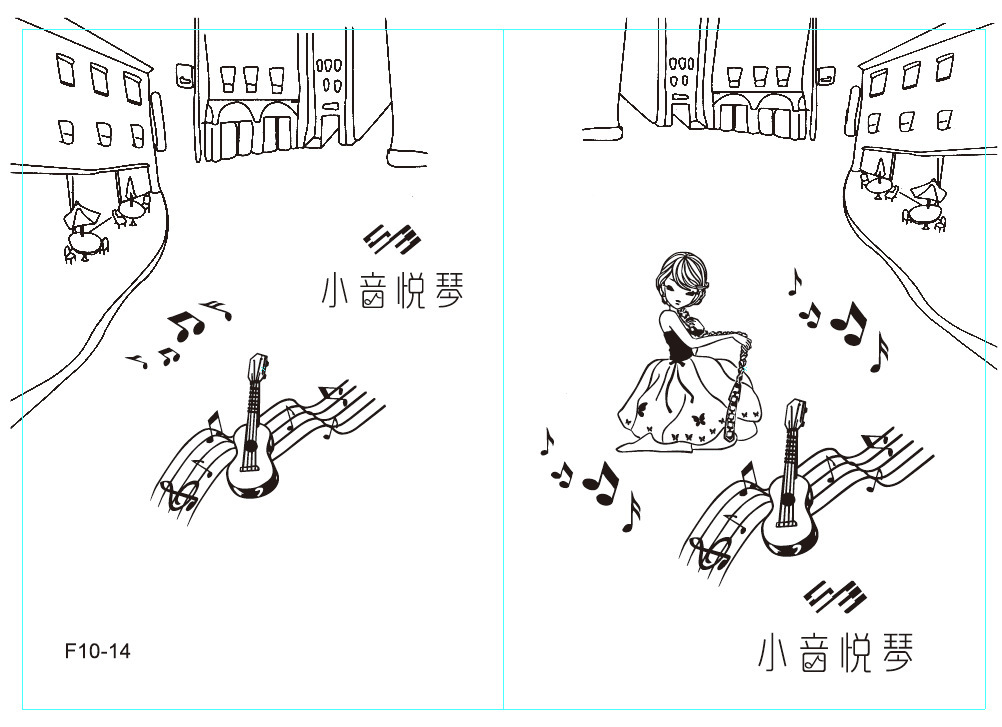 小音悦琴

F10-14

小音悦琴