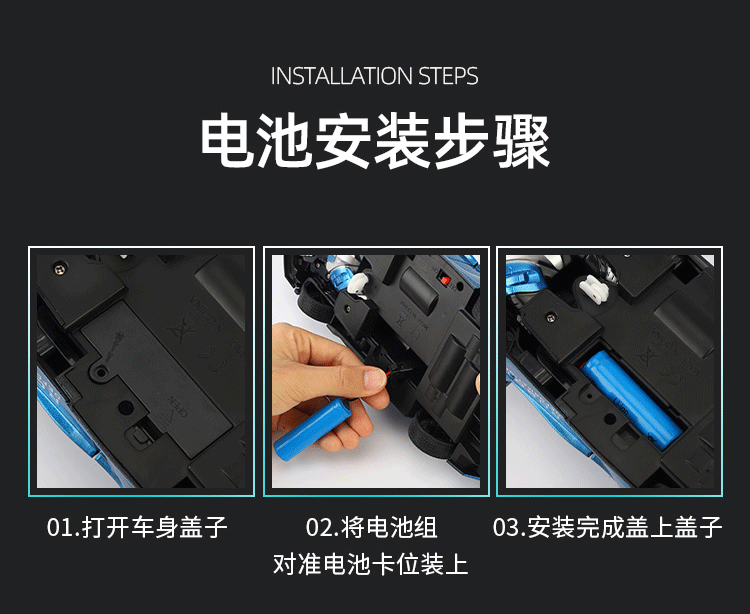 INSTALLATION STEPS

电池安装步骤

01.打开车身盖子

02.将电池组
对准电池卡位装上

03.安装完成盖上盖子