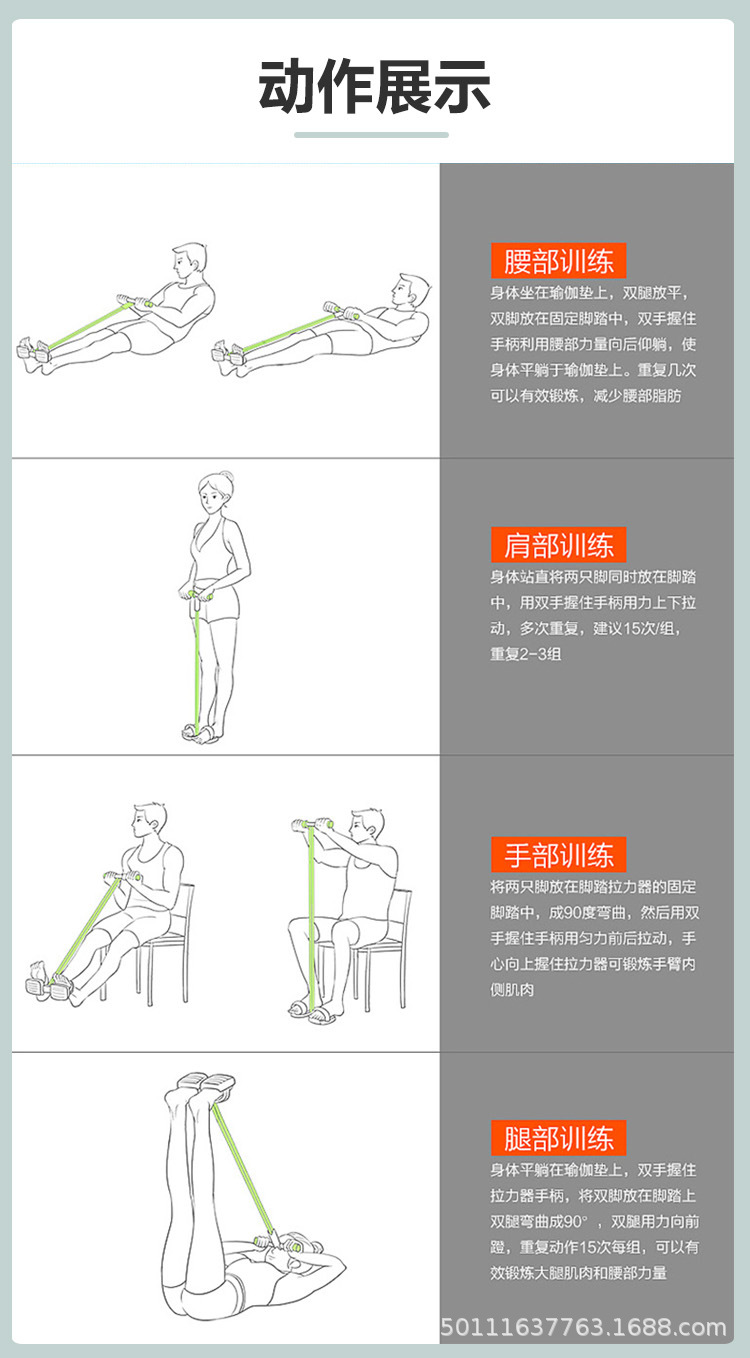 动作展示

腰部训练
身体坐在瑜伽垫上，双腿放平，双脚放在固定脚踏中，双手握住手柄利用腰部力量向后仰躺，使身体平躺于瑜伽垫上。重复几次可以有效锻炼，减少腰部脂肪

肩部训练
身体站直将两只脚同时放在脚踏中，用双手握住手柄用力上下拉动，多次重复，建议15次/组，重复2-3组

手部训练
将两只脚放在脚踏拉力器的固定脚踏中，成90度弯曲，然后用双手握住手柄用匀力前后拉动，手心向上握住拉力器可锻炼手臂内侧肌肉

腿部训练
身体平躺在瑜伽垫上，双手握住拉力器手柄，将双脚放在脚踏上双腿弯曲成90°，双腿用力向前蹬，重复动作15次每组，可以有效锻炼大腿肌肉和腰部力量

50111637763.1688.com