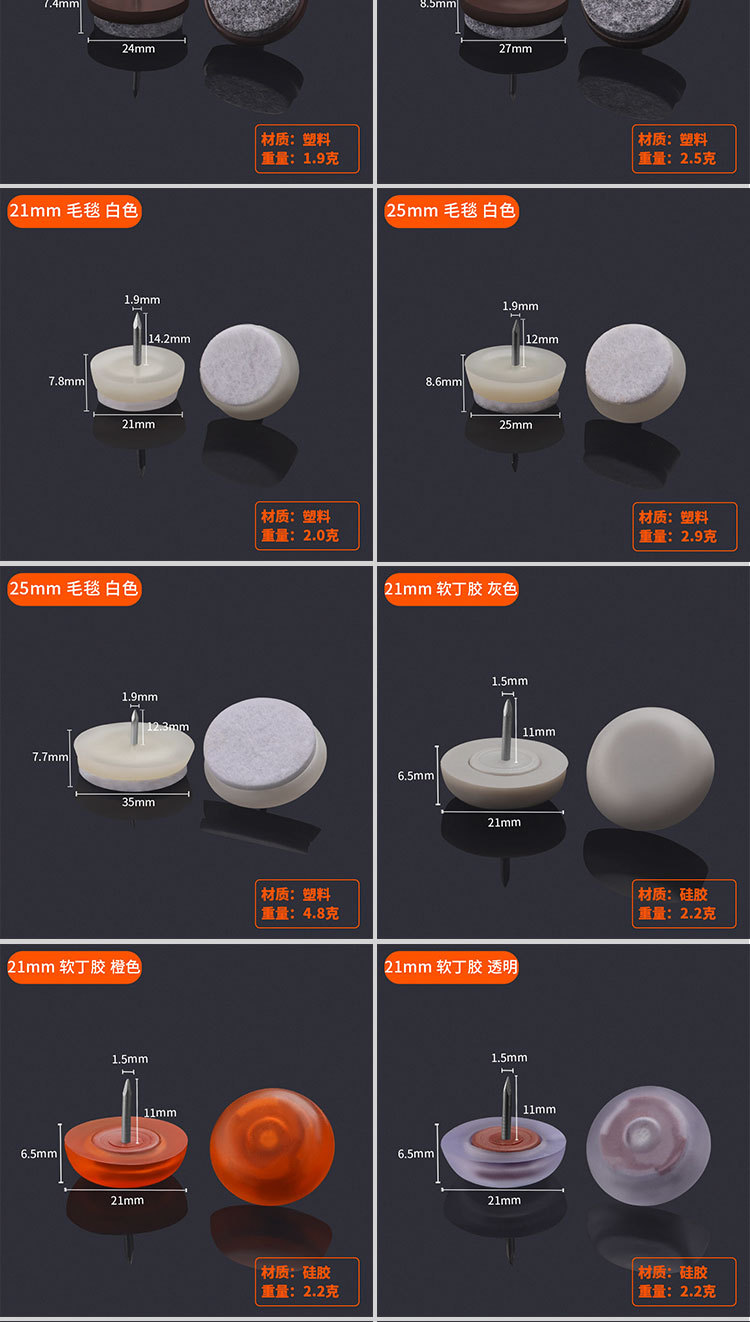 7.4mm
24mm
材质：塑料
重量：1.9克

8.5mm
27mm
材质：塑料
重量：2.5克

21mm 毛毯 白色
1.9mm
14.2mm
7.8mm
21mm
材质：塑料
重量：2.0克

25mm 毛毯 白色
1.9mm
12mm
8.6mm
25mm
材质：塑料
重量：2.9克

25mm 毛毯 白色
1.9mm
12.3mm
7.7mm
35mm
材质：塑料
重量：4.8克

21mm 软丁胶 灰色
1.5mm
11mm
6.5mm
21mm
材质：硅胶
重量：2.2克

21mm 软丁胶 橙色
1.5mm
11mm
6.5mm
21mm
材质：硅胶
重量：2.2克

21mm 软丁胶 透明
1.5mm
11mm
6.5mm
21mm
材质：硅胶
重量：2.2克